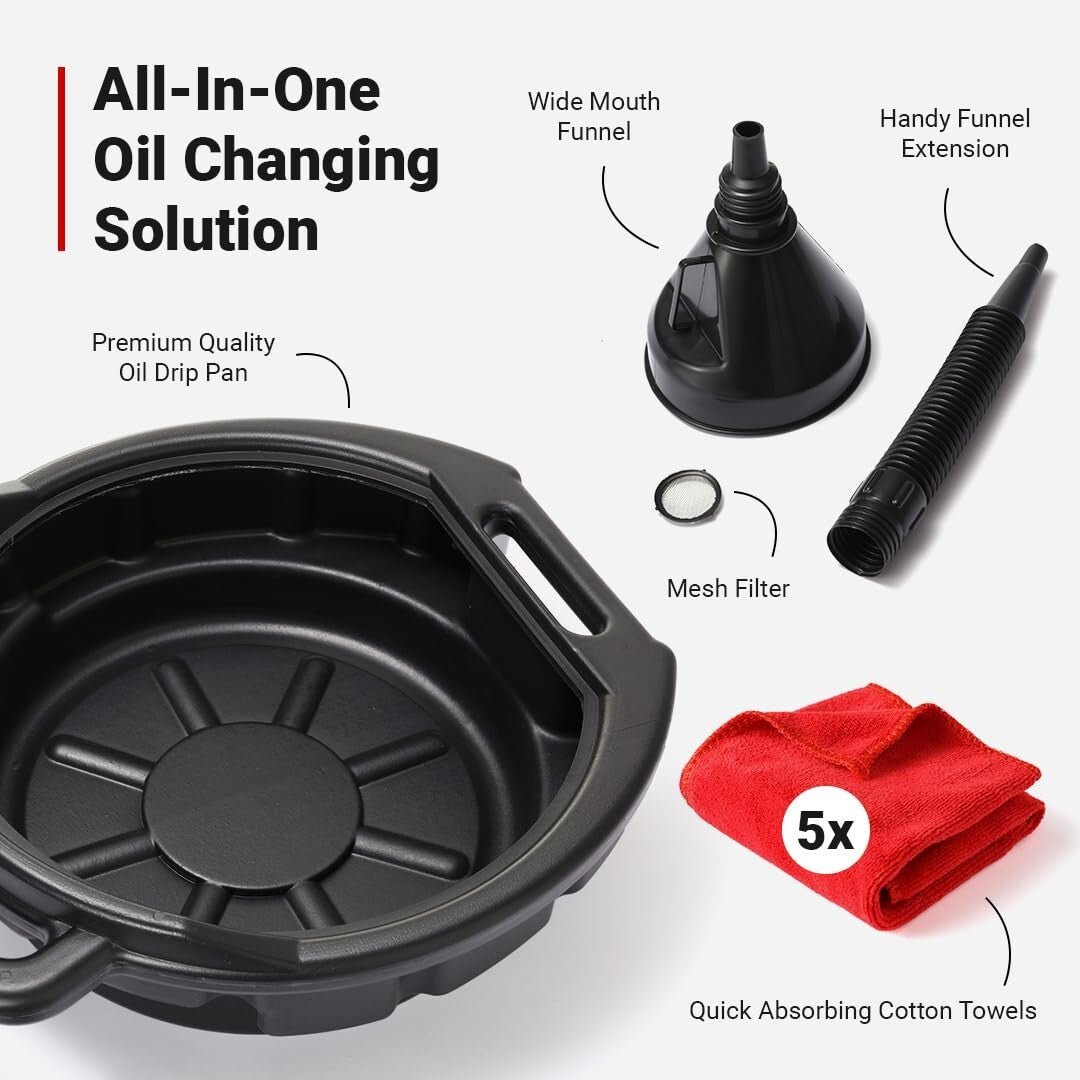 All-In-One Oil Changing Solution

Wide Mouth Funnel

Handy Funnel Extension

Premium Quality Oil Drip Pan

Mesh Filter

5x

Quick Absorbing Cotton Towels