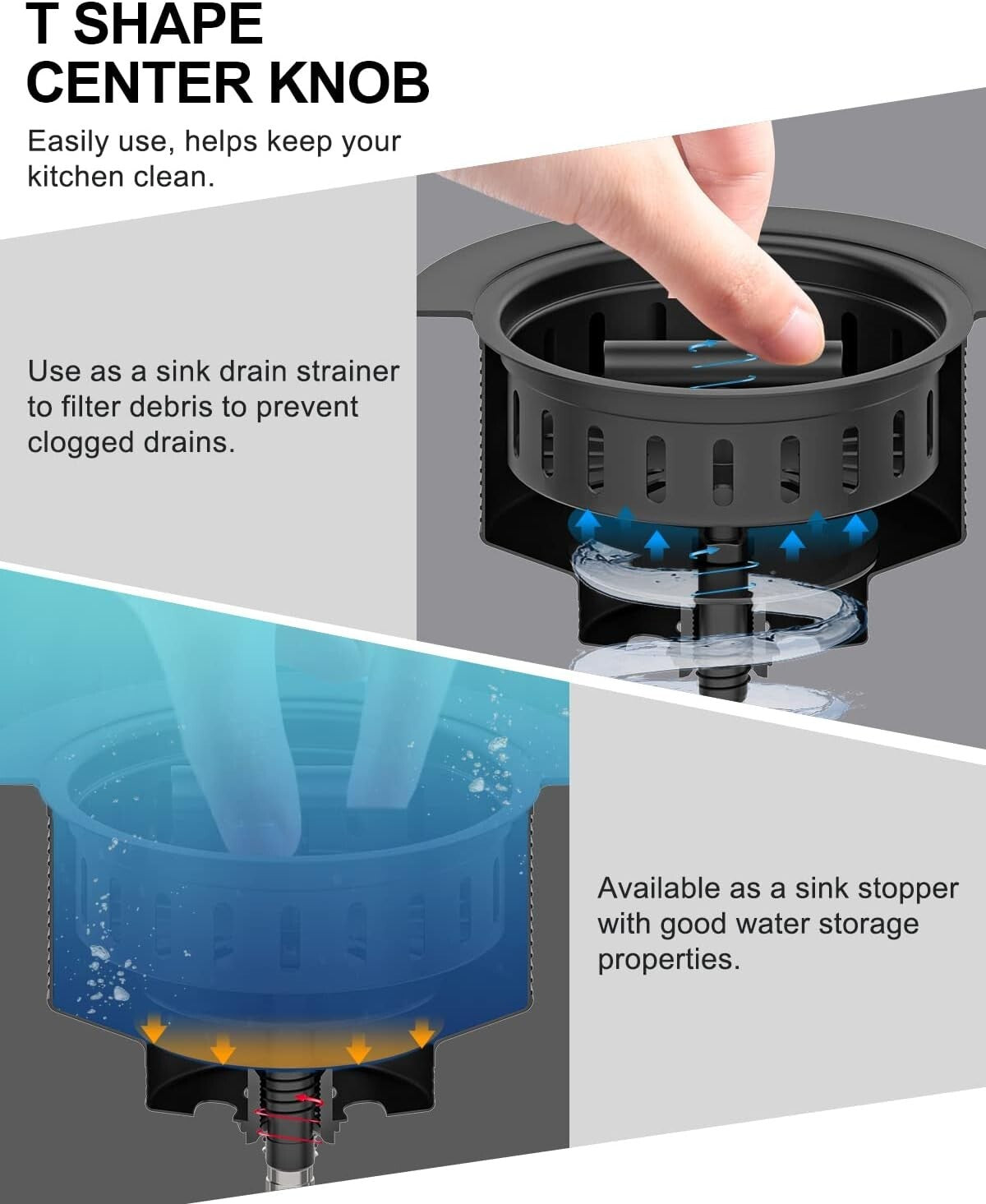 T SHAPE CENTER KNOB

Easily use, helps keep your kitchen clean.

Use as a sink drain strainer to filter debris to prevent clogged drains.

Available as a sink stopper with good water storage properties.