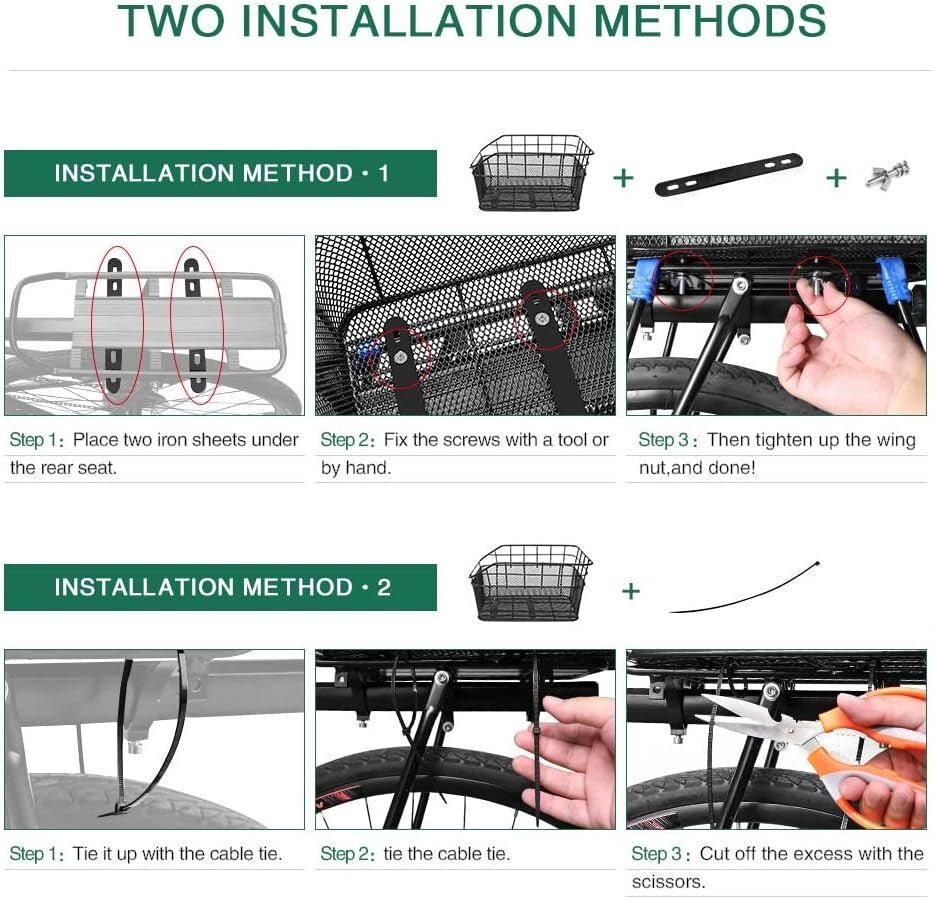 TWO INSTALLATION METHODS

INSTALLATION METHOD · 1

+ +

Step 1: Place two iron sheets under the rear seat.

Step 2: Fix the screws with a tool or by hand.

Step 3: Then tighten up the wing nut,and done!

INSTALLATION METHOD · 2

+

Step 1: Tie it up with the cable tie.

Step 2: tie the cable tie.

Step 3: Cut off the excess with the scissors.