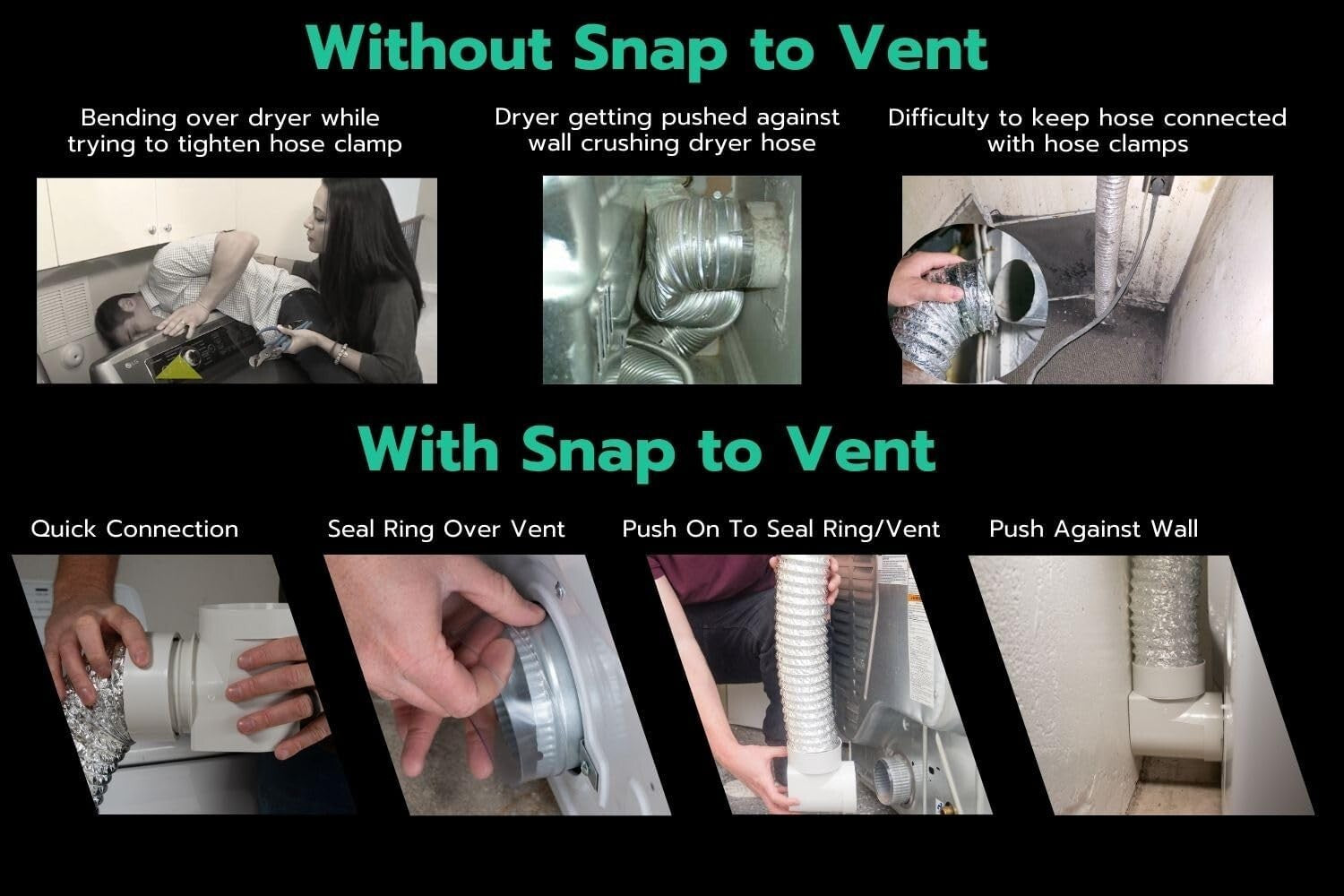 Without Snap to Vent

Bending over dryer while trying to tighten hose clamp

Dryer getting pushed against wall crushing dryer hose

Difficulty to keep hose connected with hose clamps

With Snap to Vent

Quick Connection

Seal Ring Over Vent

Push On To Seal Ring/Vent

Push Against Wall