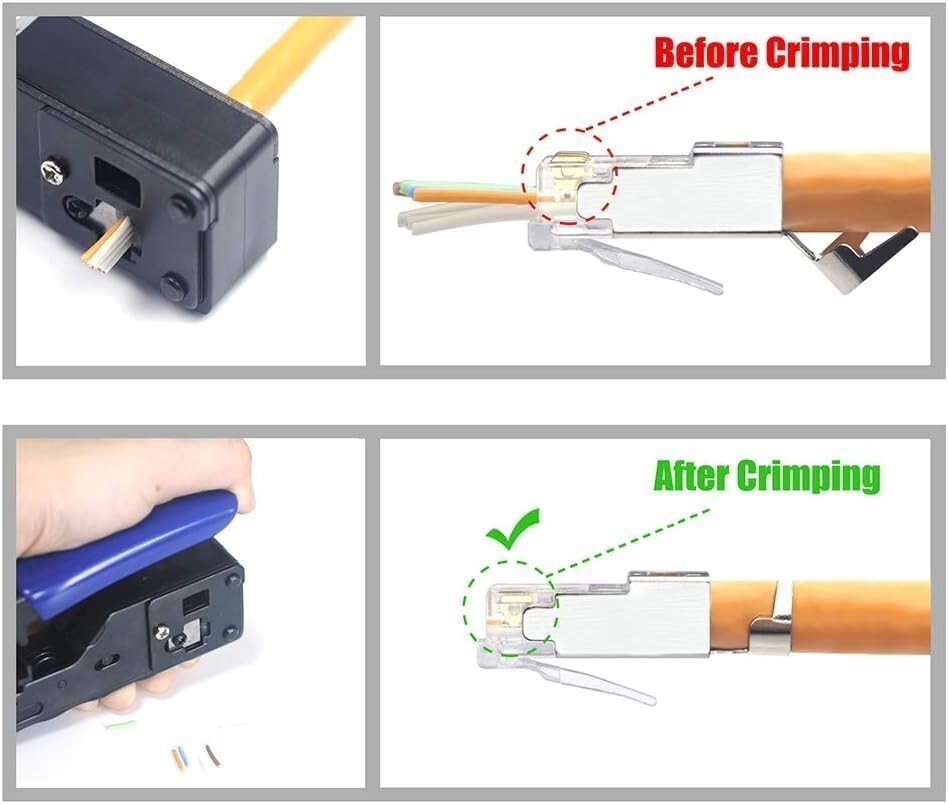 Before Crimping

After Crimping