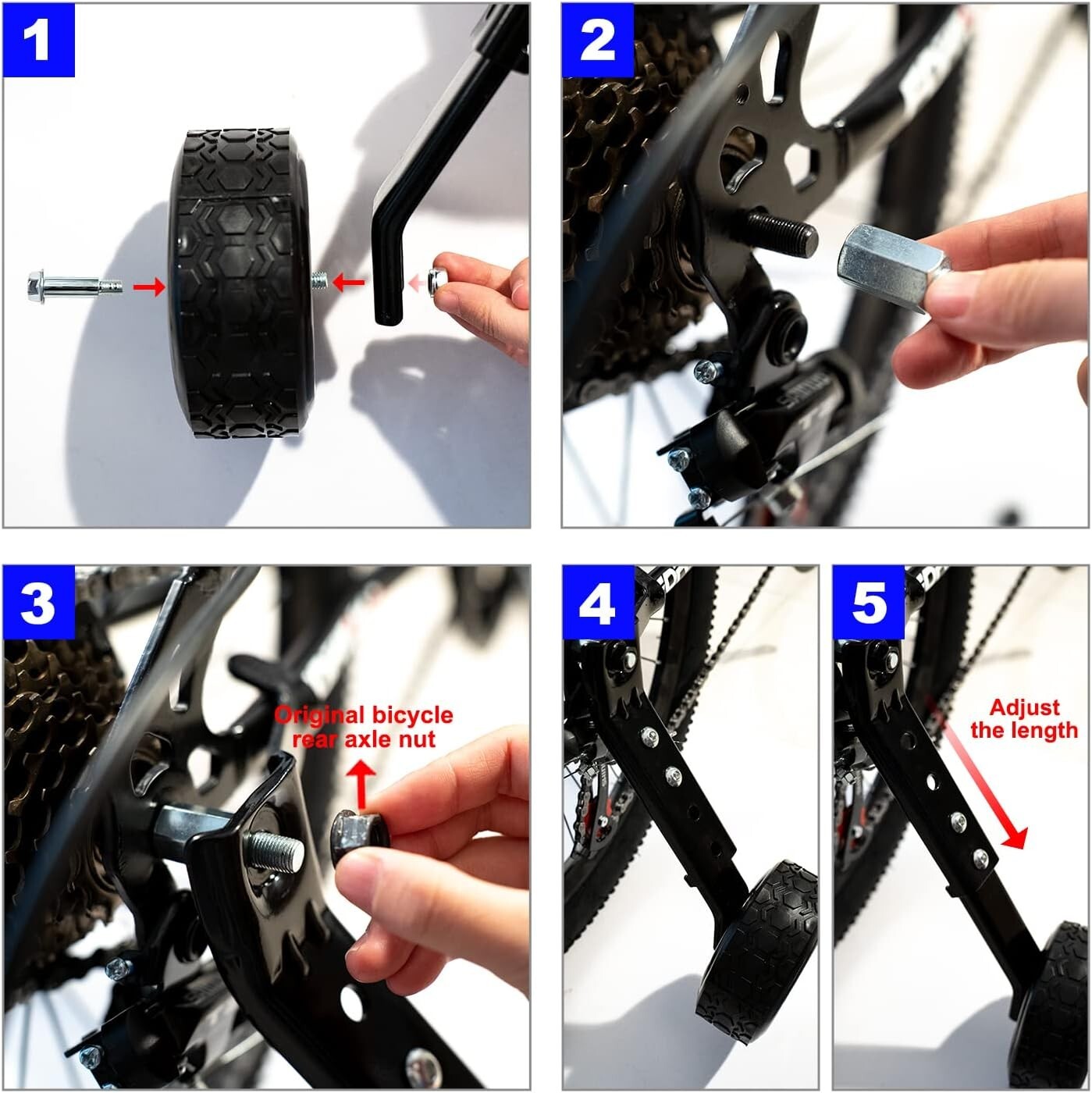 1

2

3

Original bicycle rear axle nut

4

5

Adjust the length