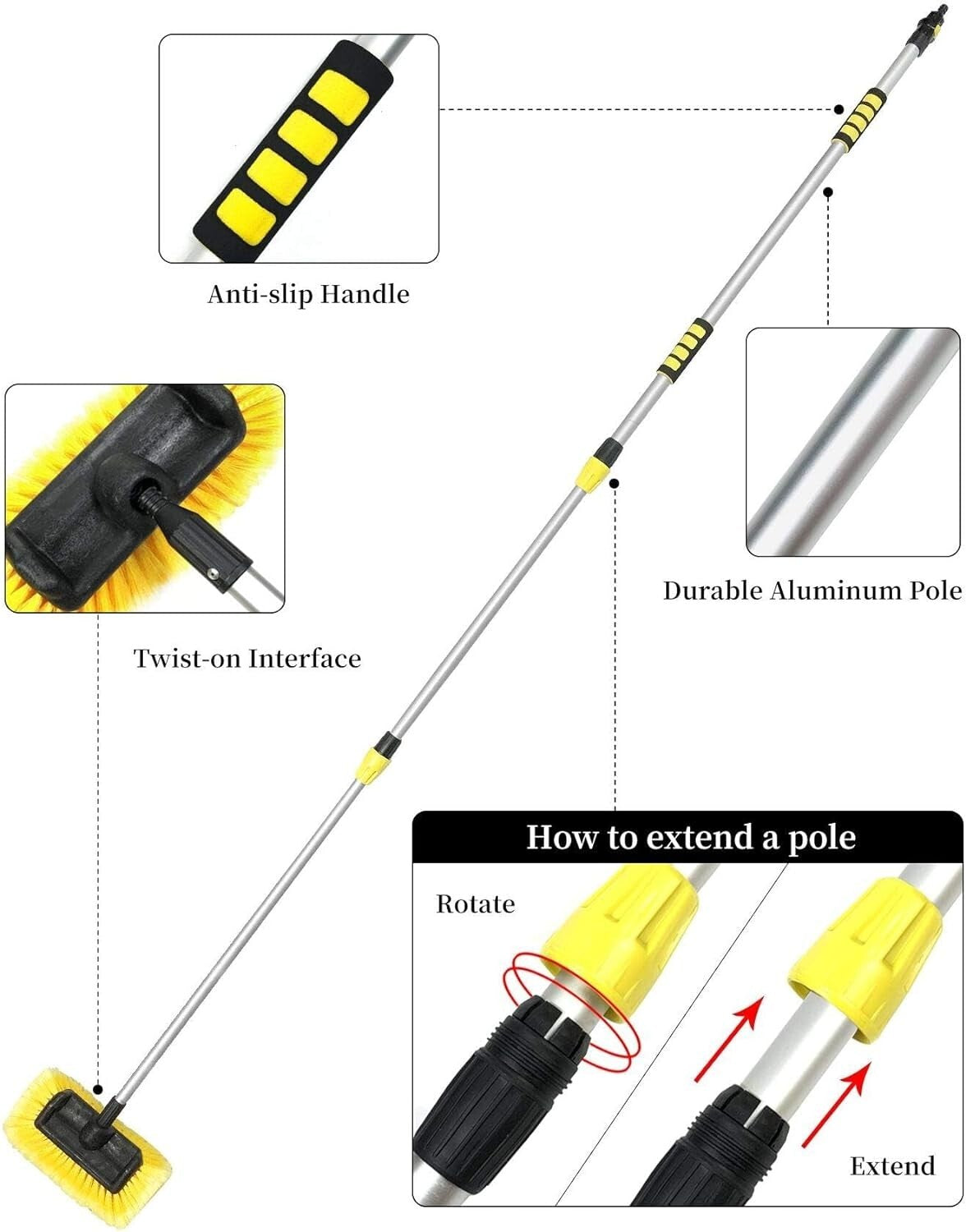 Anti-slip Handle

Durable Aluminum Pole

Twist-on Interface

How to extend a pole

Rotate

Extend