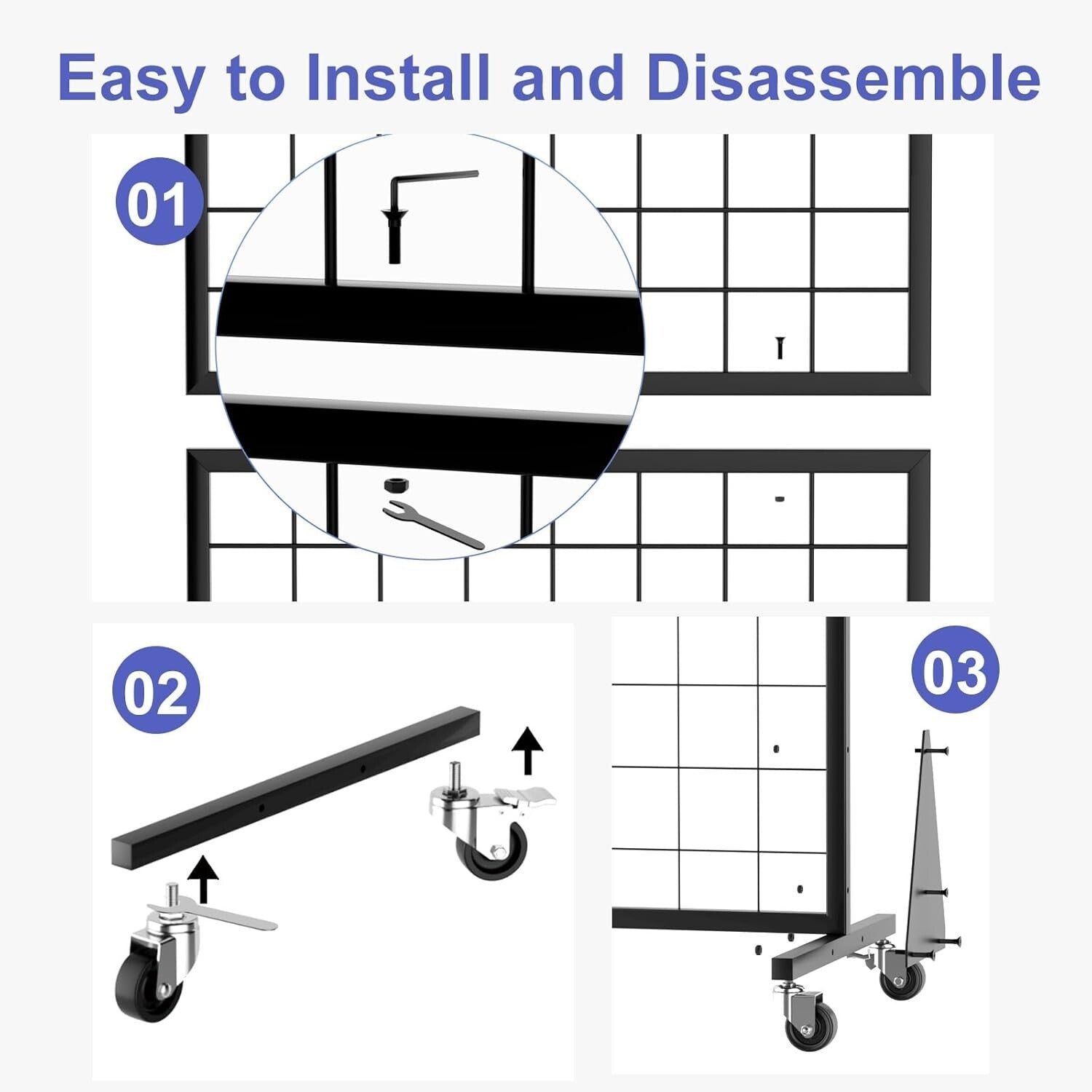 Easy to Install and Disassemble

01

02

03