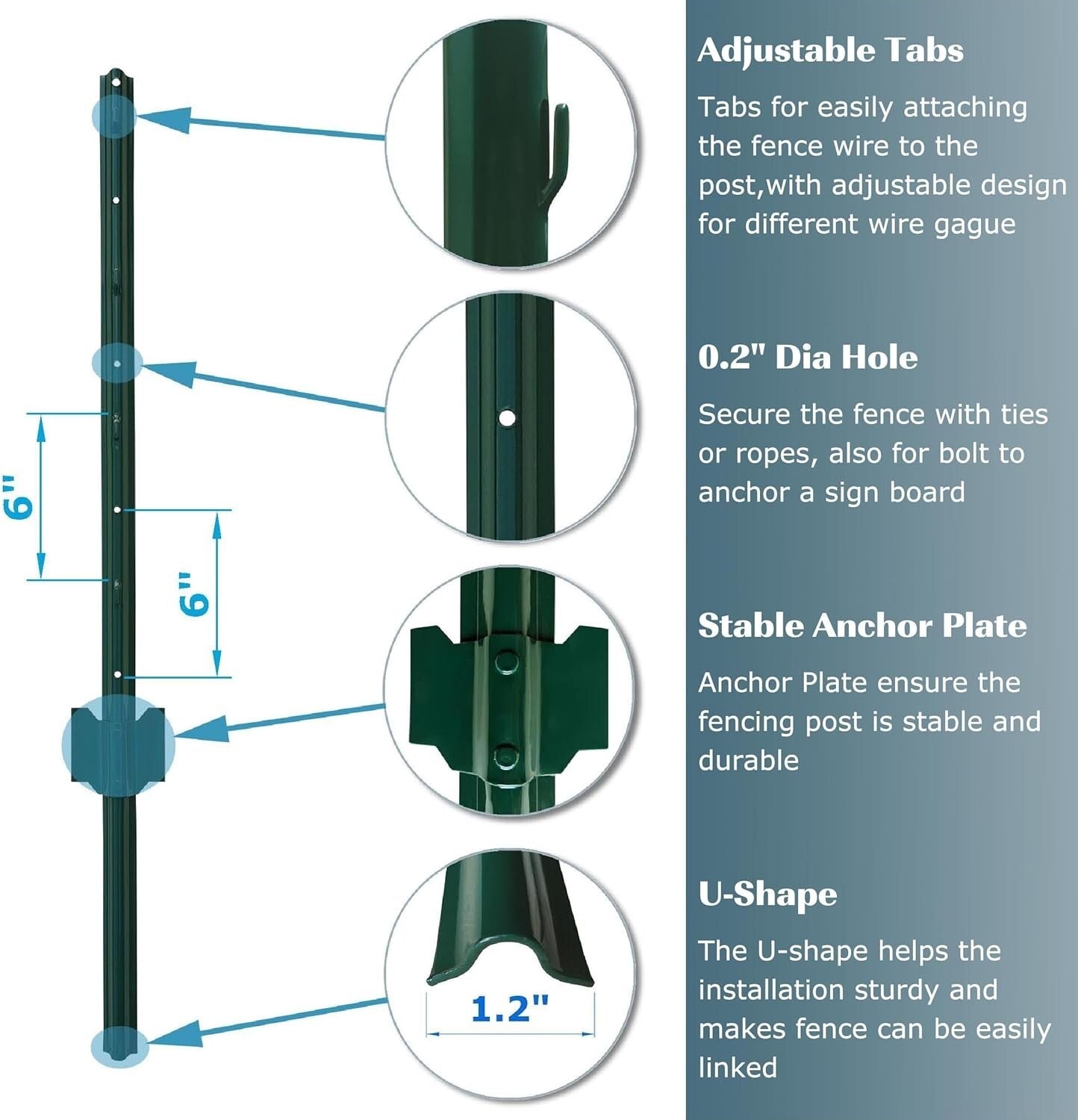 6"

6"

1.2"

Adjustable Tabs

Tabs for easily attaching the fence wire to the post,with adjustable design for different wire gague

0.2" Dia Hole

Secure the fence with ties or ropes, also for bolt to anchor a sign board

Stable Anchor Plate

Anchor Plate ensure the fencing post is stable and durable

U-Shape

The U-shape helps the installation sturdy and makes fence can be easily linked