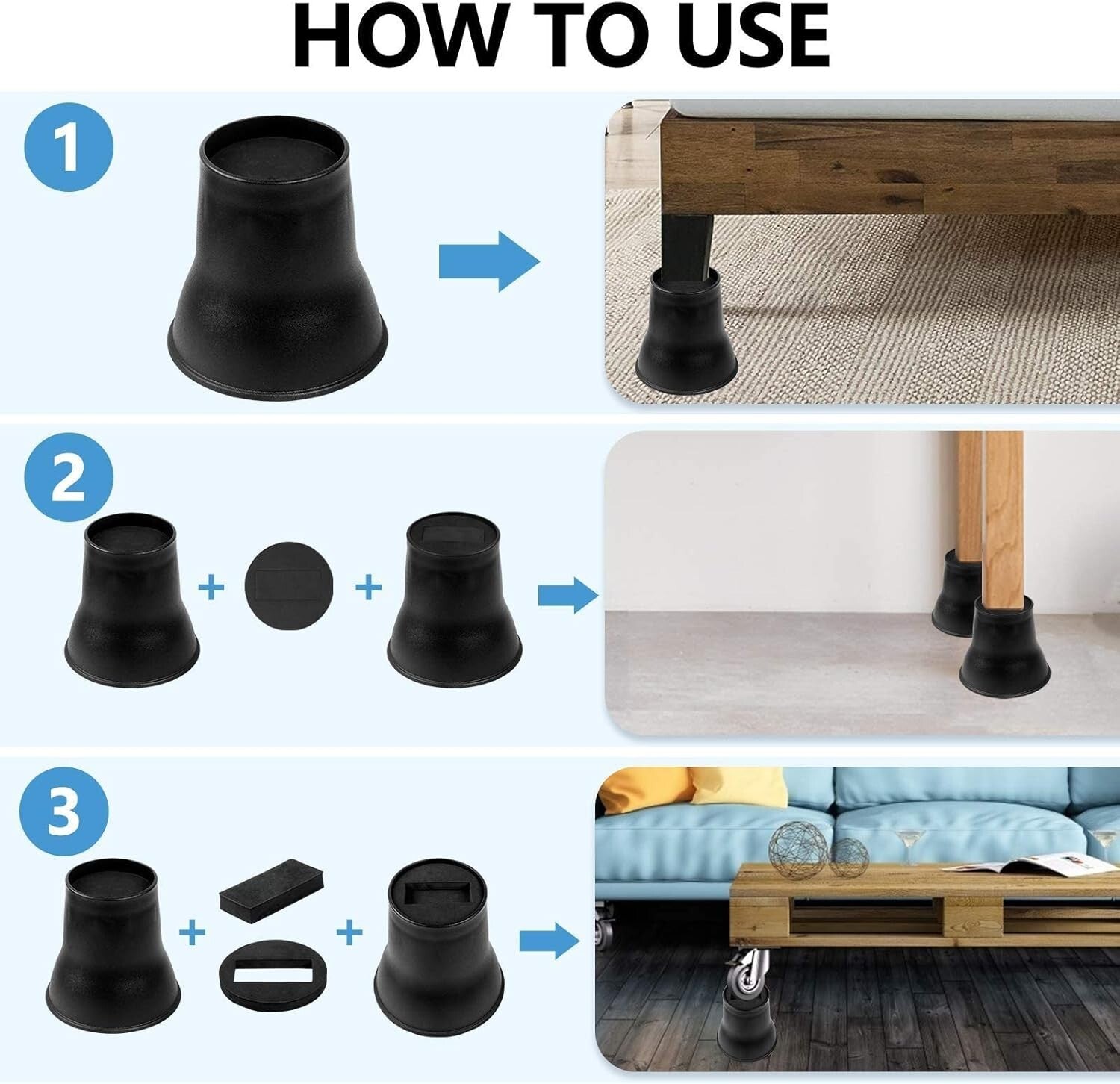 HOW TO USE

1

2

+

+

3

+

+