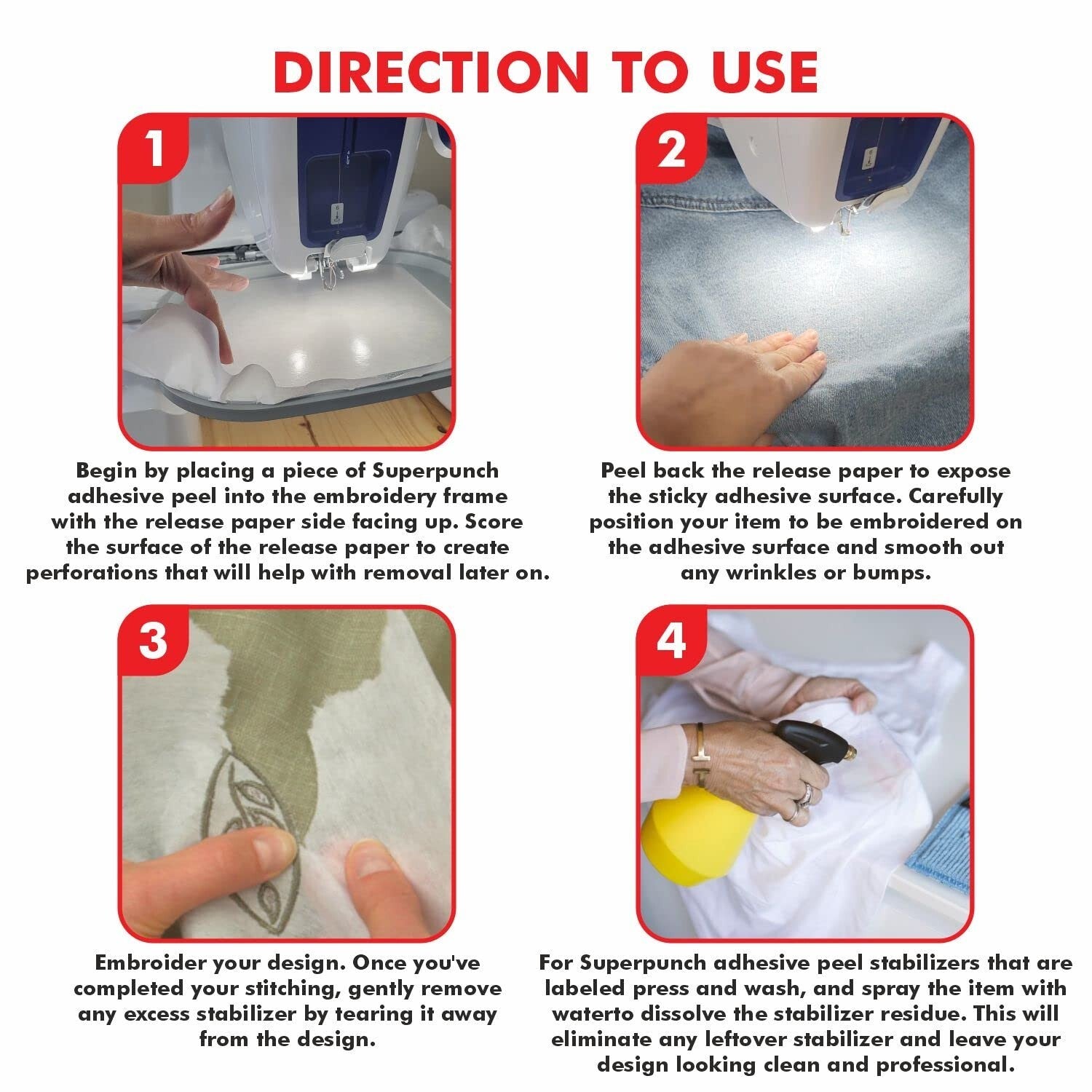 DIRECTION TO USE

1

Begin by placing a piece of Superpunch adhesive peel into the embroidery frame with the release paper side facing up. Score the surface of the release paper to create perforations that will help with removal later on.

2

Peel back the release paper to expose the sticky adhesive surface. Carefully position your item to be embroidered on the adhesive surface and smooth out any wrinkles or bumps.

3

Embroider your design. Once you've completed your stitching, gently remove any excess stabilizer by tearing it away from the design.

4

For Superpunch adhesive peel stabilizers that are labeled press and wash, and spray the item with waterto dissolve the stabilizer residue. This will eliminate any leftover stabilizer and leave your design looking clean and professional.