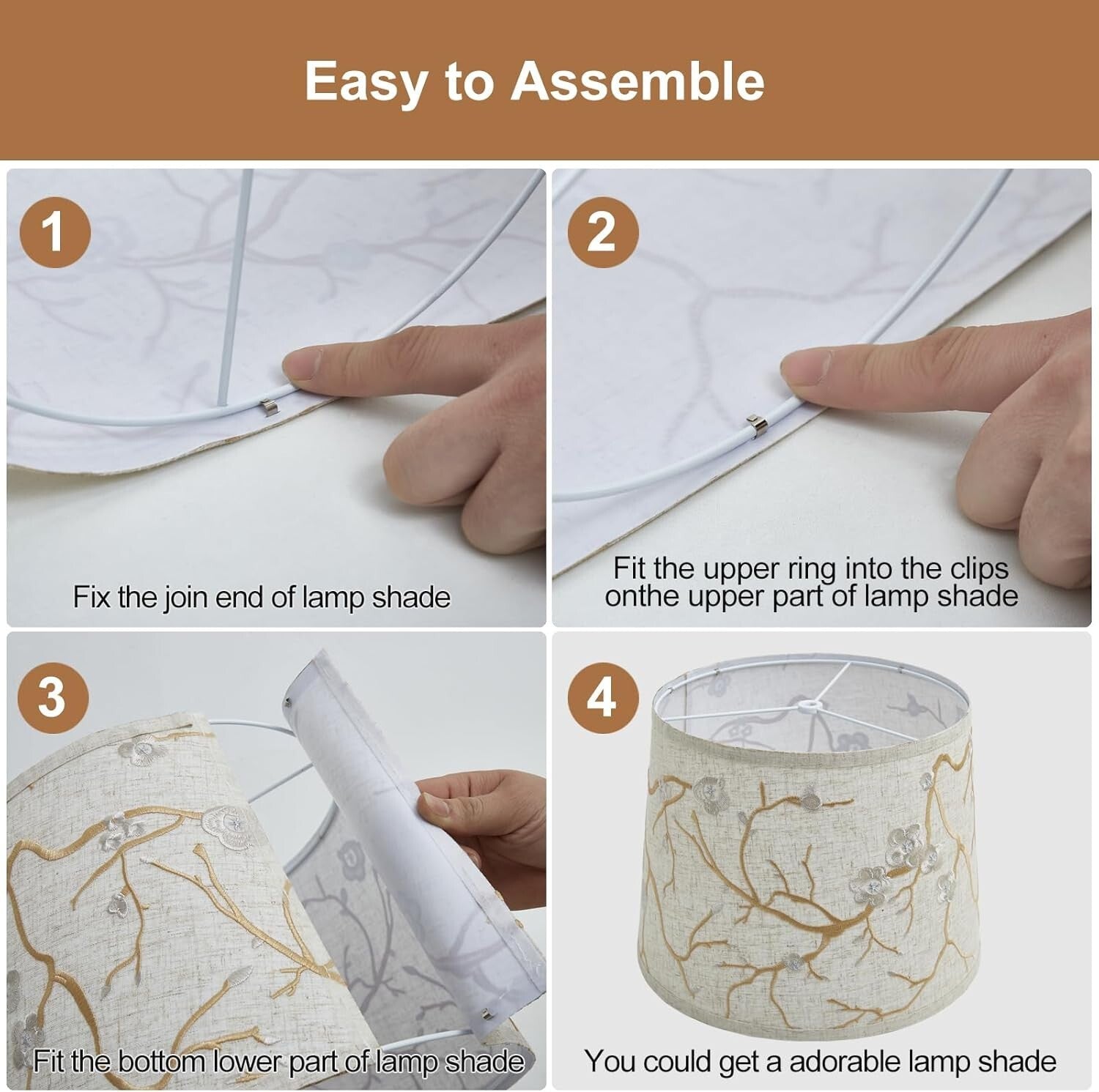 Easy to Assemble

1

Fix the join end of lamp shade

2

Fit the upper ring into the clips onthe upper part of lamp shade

3

Fit the bottom lower part of lamp shade

4

You could get a adorable lamp shade