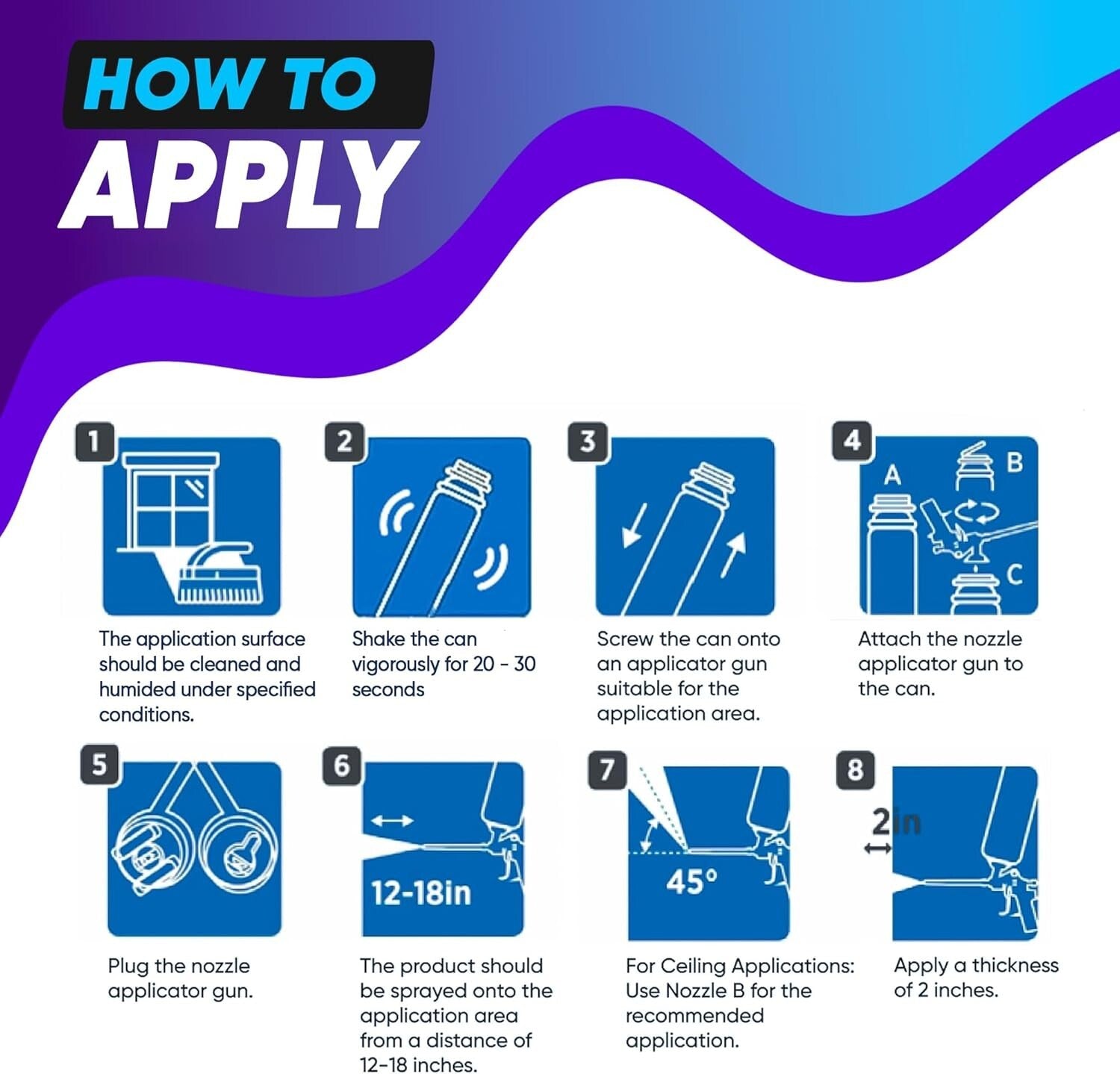 HOW TO
APPLY

1

The application surface should be cleaned and humided under specified conditions.

2

Shake the can vigorously for 20 - 30 seconds

3

Screw the can onto an applicator gun suitable for the application area.

4

A

B

C

Attach the nozzle applicator gun to the can.

5

Plug the nozzle applicator gun.

6

12-18in

The product should be sprayed onto the application area from a distance of 12-18 inches.

7

45°

For Ceiling Applications: Use Nozzle B for the recommended application.

8

2in

Apply a thickness of 2 inches.