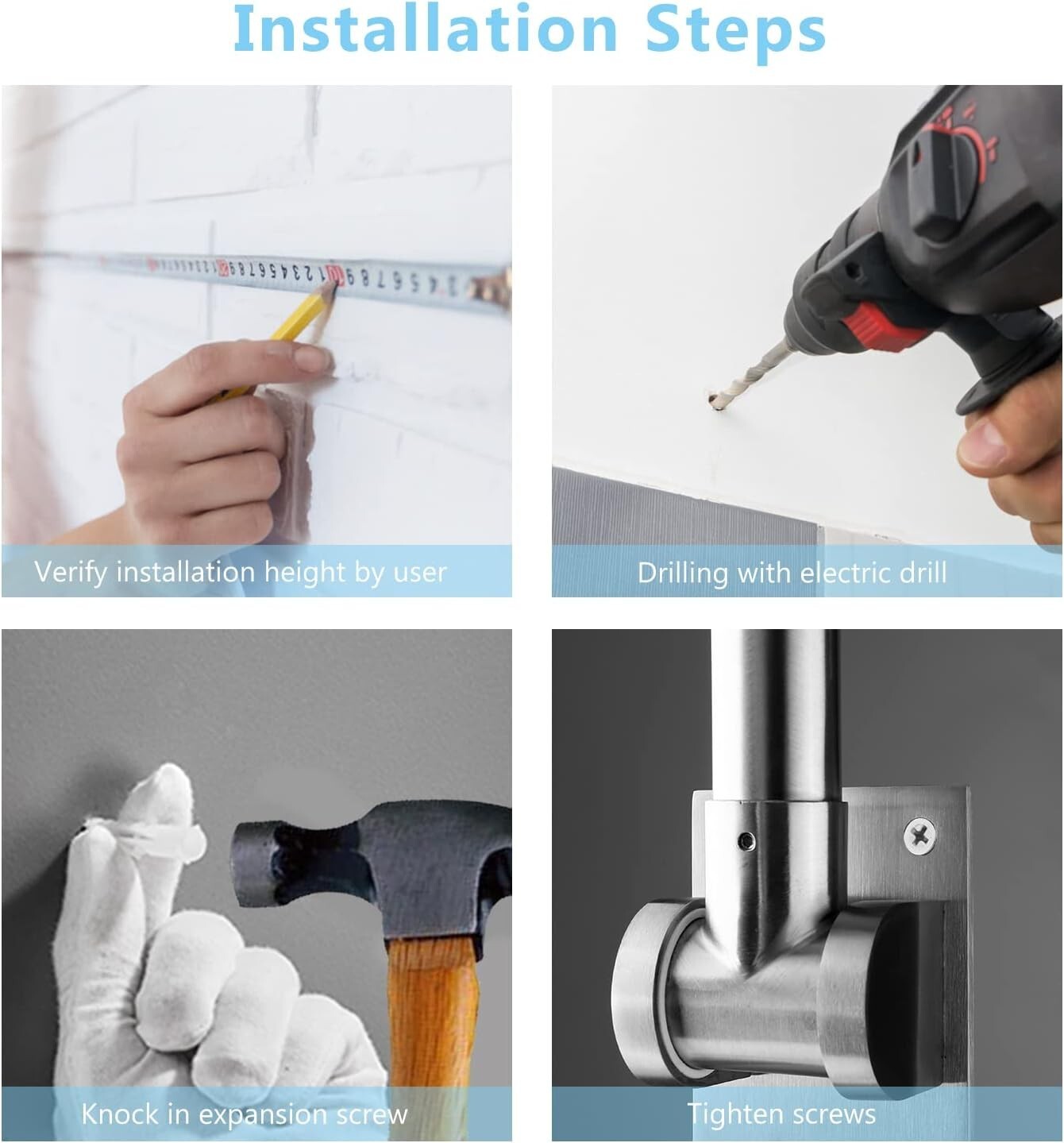 Installation Steps

Verify installation height by user

Drilling with electric drill

Knock in expansion screw

Tighten screws