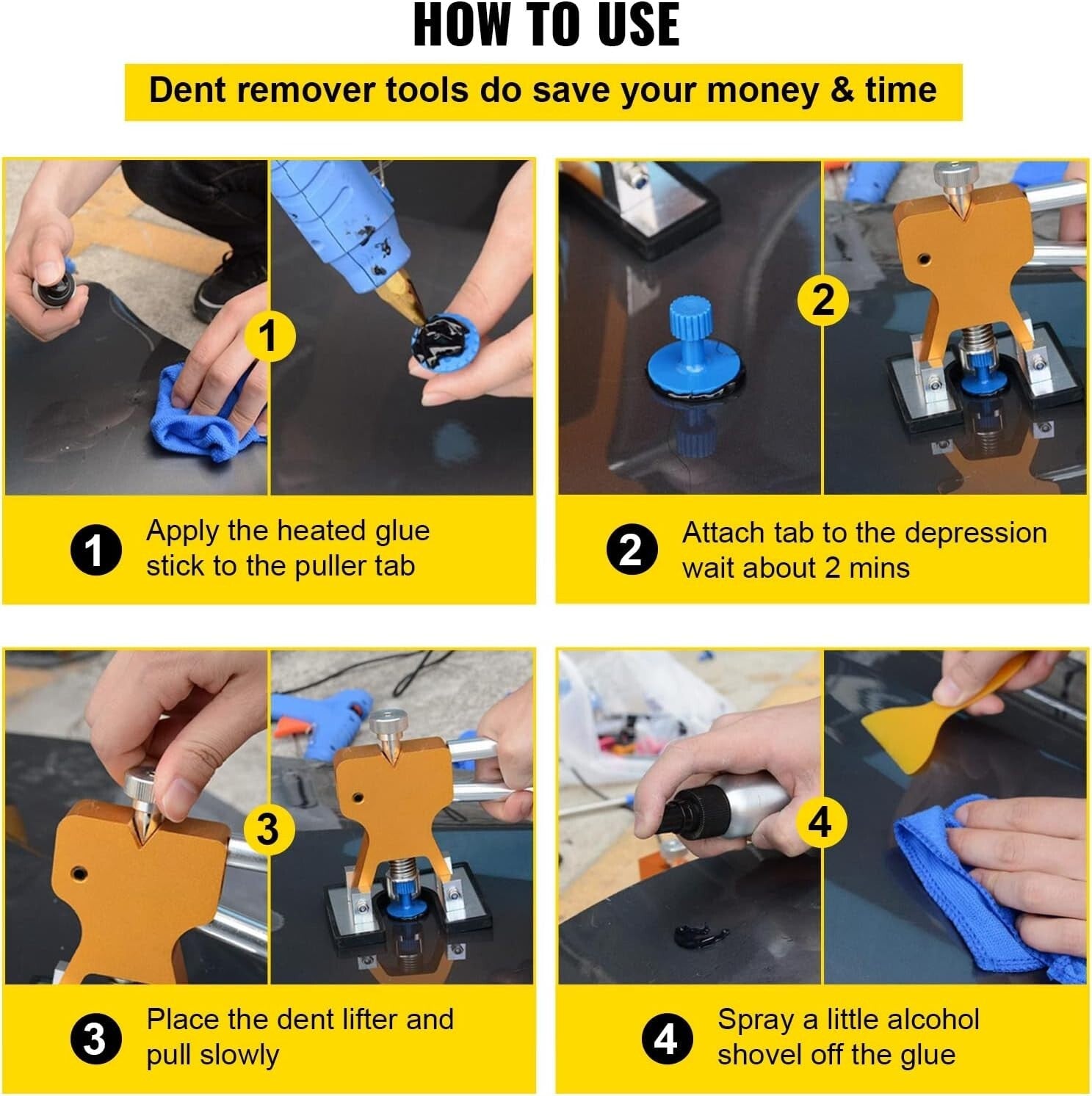 HOW TO USE

Dent remover tools do save your money & time

1

1 Apply the heated glue stick to the puller tab

2

2 Attach tab to the depression wait about 2 mins

3

3 Place the dent lifter and pull slowly

4

4 Spray a little alcohol shovel off the glue