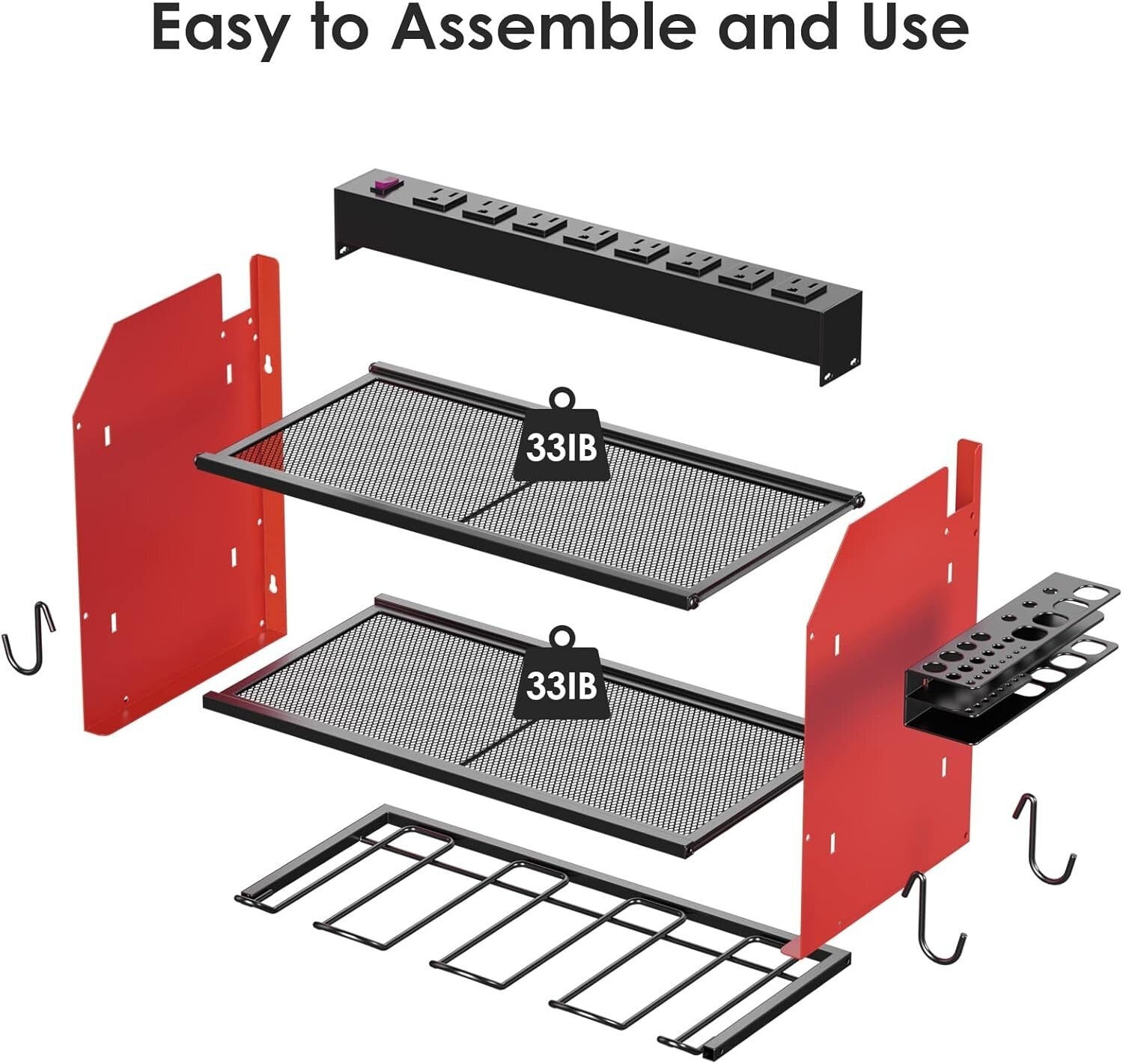 Easy to Assemble and Use

33IB

33IB