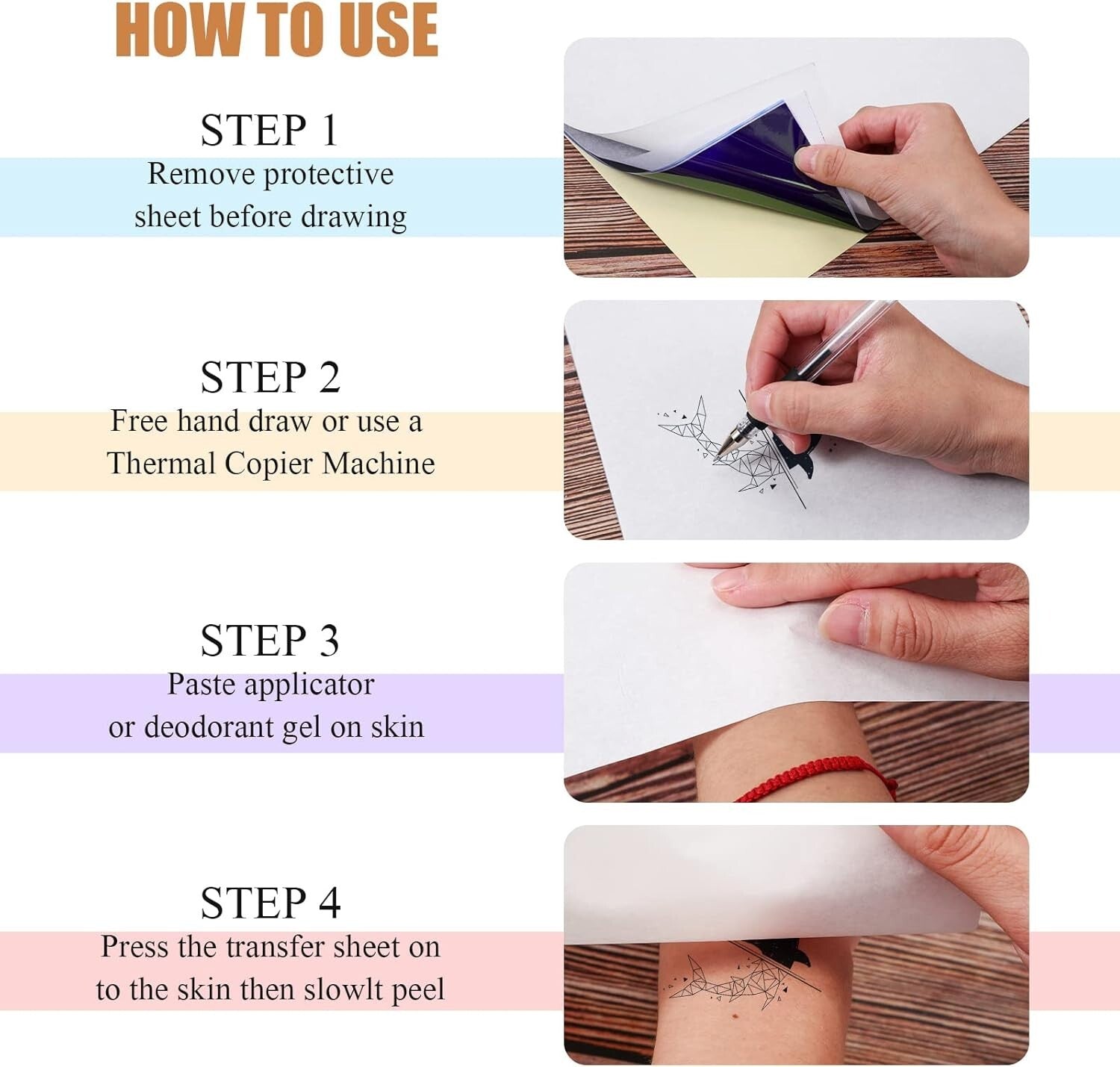 HOW TO USE

STEP 1
Remove protective sheet before drawing

STEP 2
Free hand draw or use a Thermal Copier Machine

STEP 3
Paste applicator or deodorant gel on skin

STEP 4
Press the transfer sheet on to the skin then slowlt peel