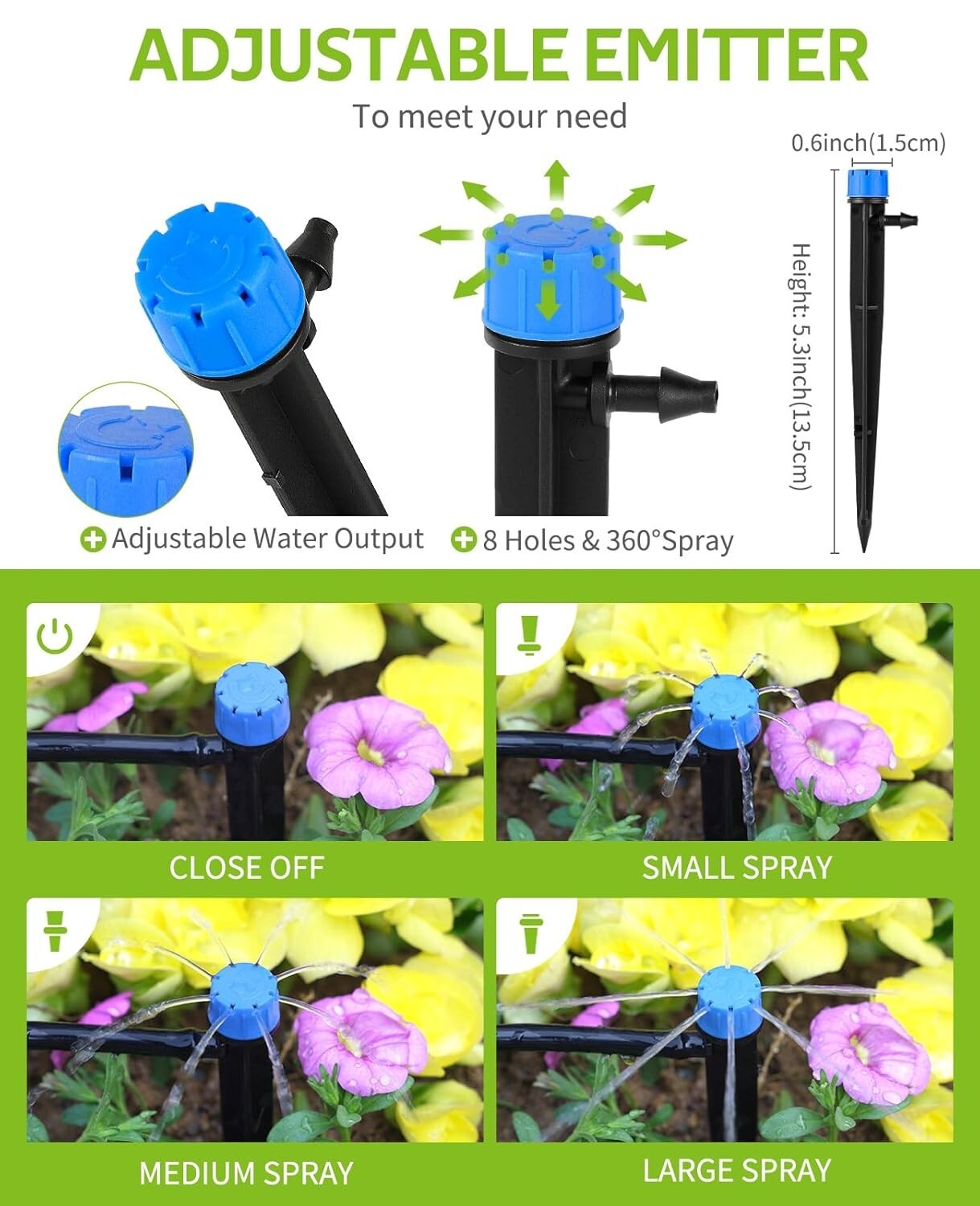 ADJUSTABLE EMITTER

To meet your need

0.6inch(1.5cm)

Height: 5.3inch(13.5cm)

Adjustable Water Output

8 Holes & 360°Spray

CLOSE OFF

SMALL SPRAY

MEDIUM SPRAY

LARGE SPRAY