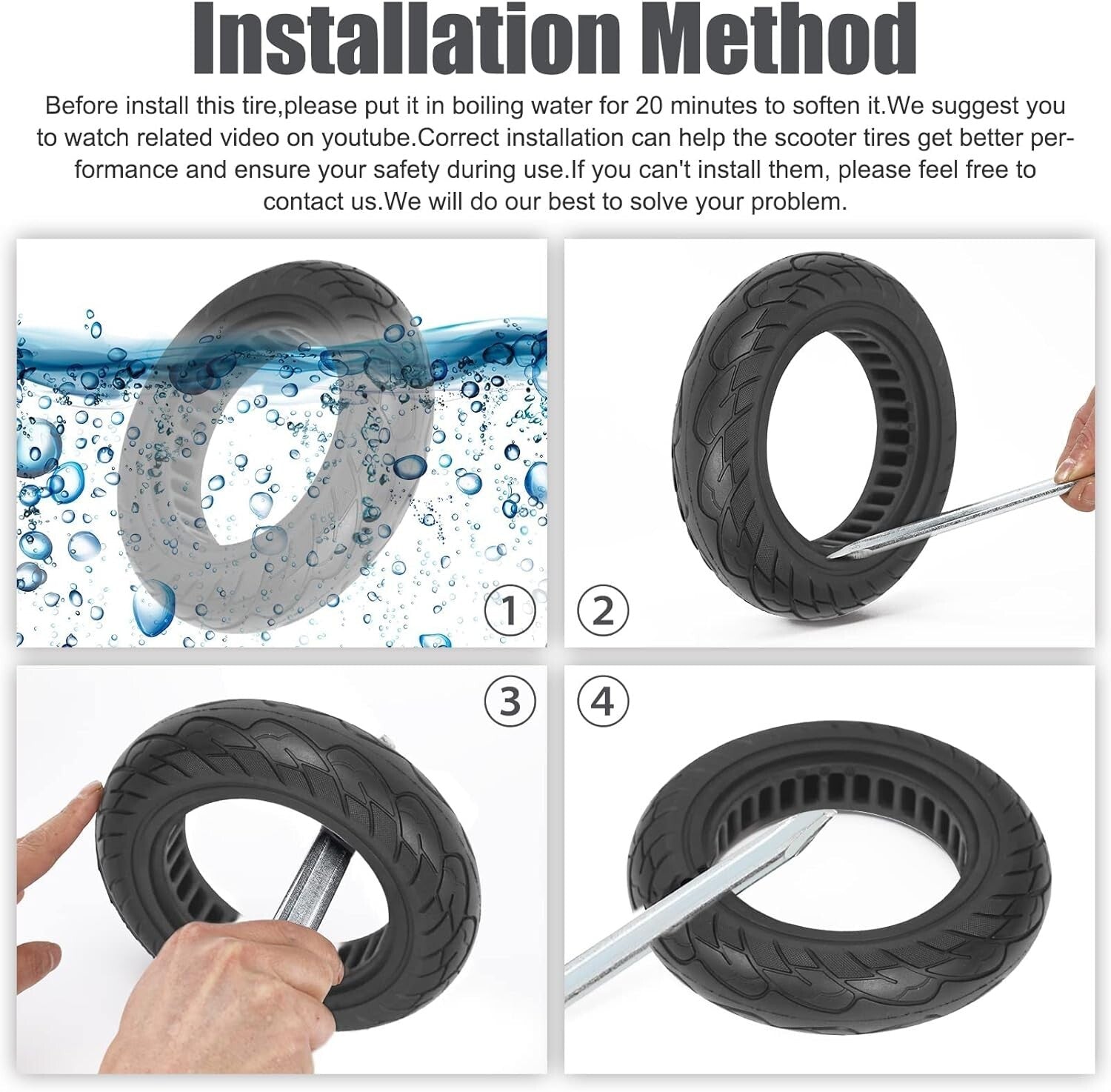 Installation Method

Before install this tire,please put it in boiling water for 20 minutes to soften it.We suggest you to watch related video on youtube.Correct installation can help the scooter tires get better performance and ensure your safety during use.If you can't install them, please feel free to contact us.We will do our best to solve your problem.

1

2

3

4