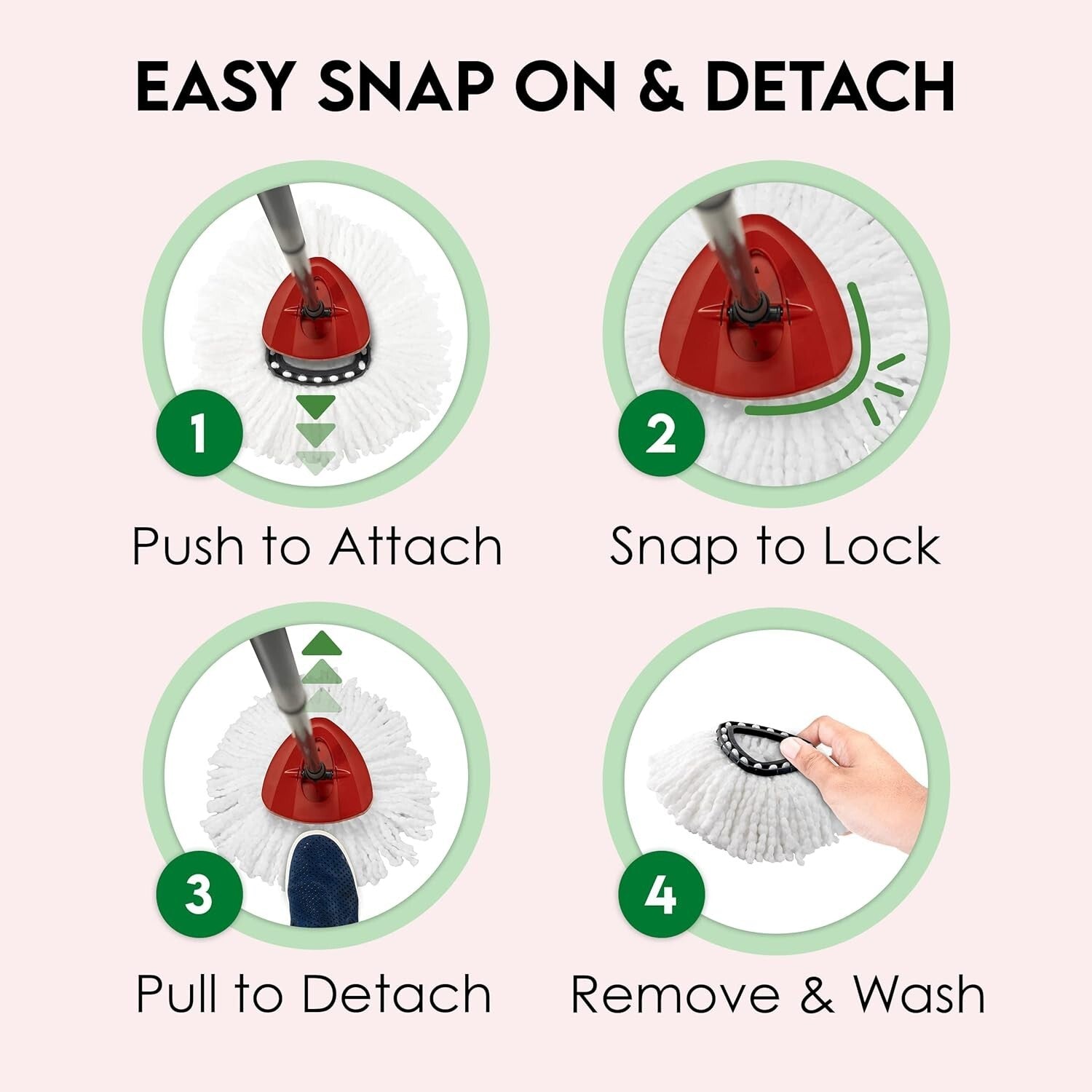 EASY SNAP ON & DETACH

1

Push to Attach

2

Snap to Lock

3

Pull to Detach

4

Remove & Wash