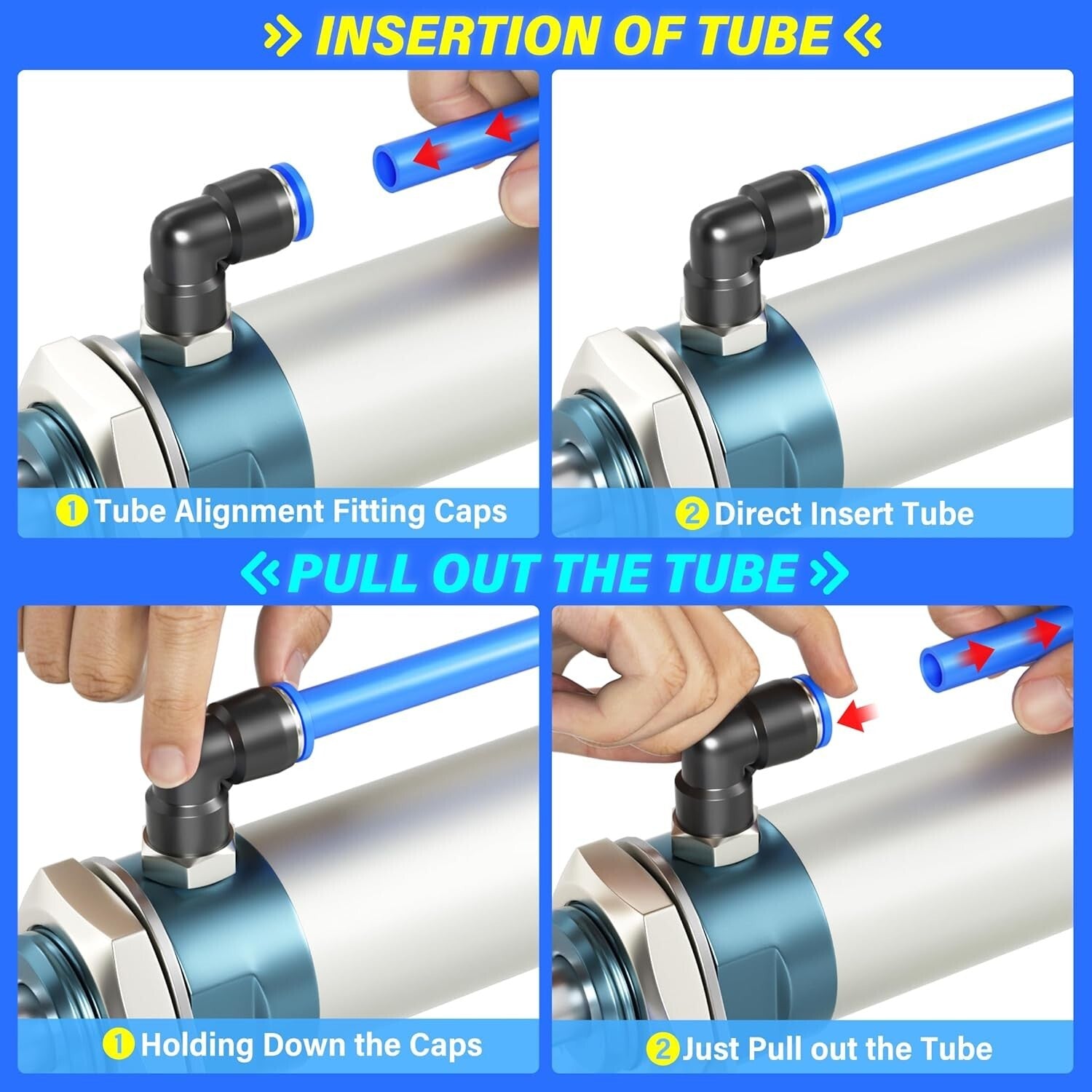 INSERTION OF TUBE

1 Tube Alignment Fitting Caps

2 Direct Insert Tube

PULL OUT THE TUBE

1 Holding Down the Caps

2 Just Pull out the Tube