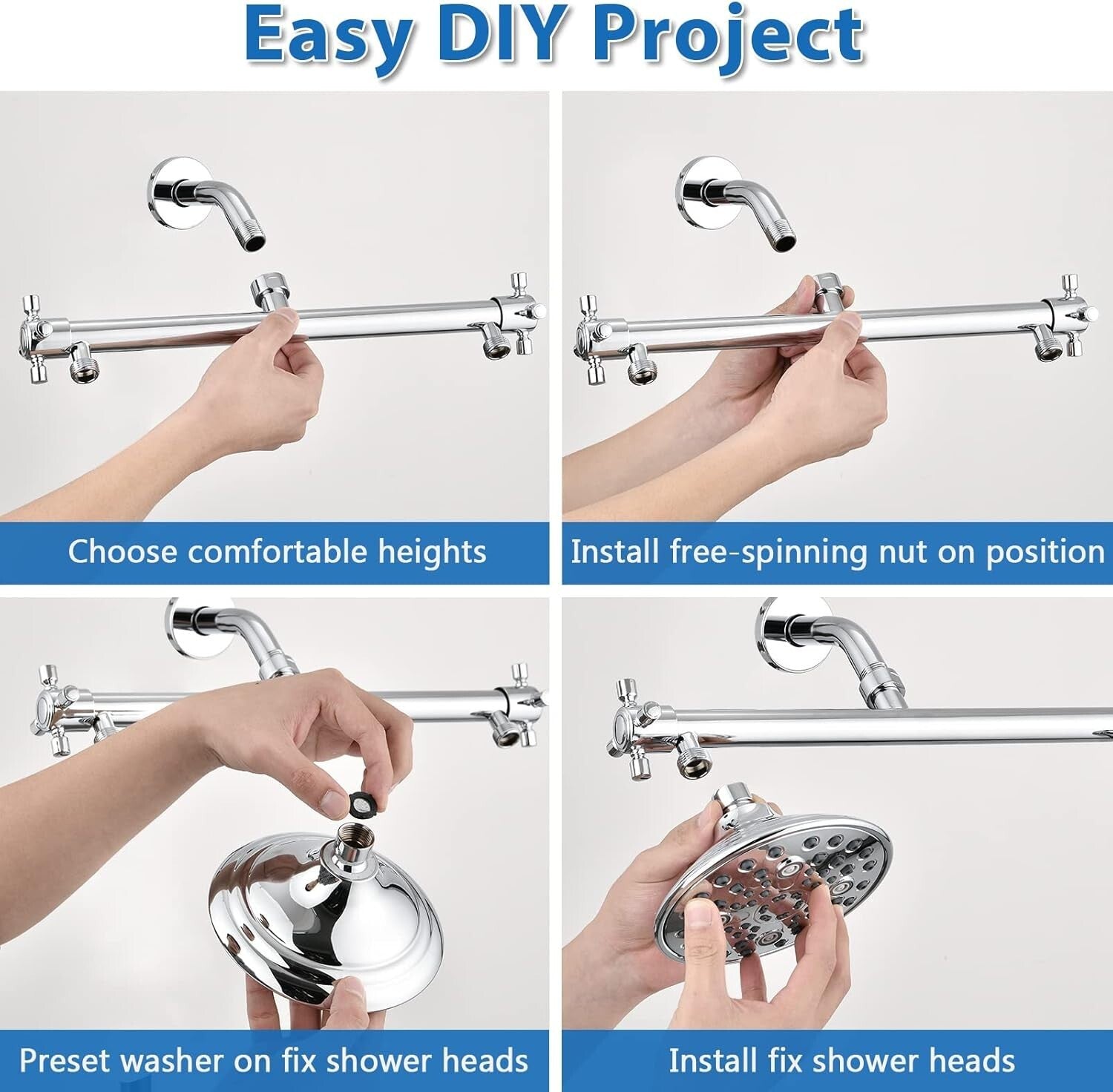 Easy DIY Project

Choose comfortable heights

Install free-spinning nut on position

Preset washer on fix shower heads

Install fix shower heads