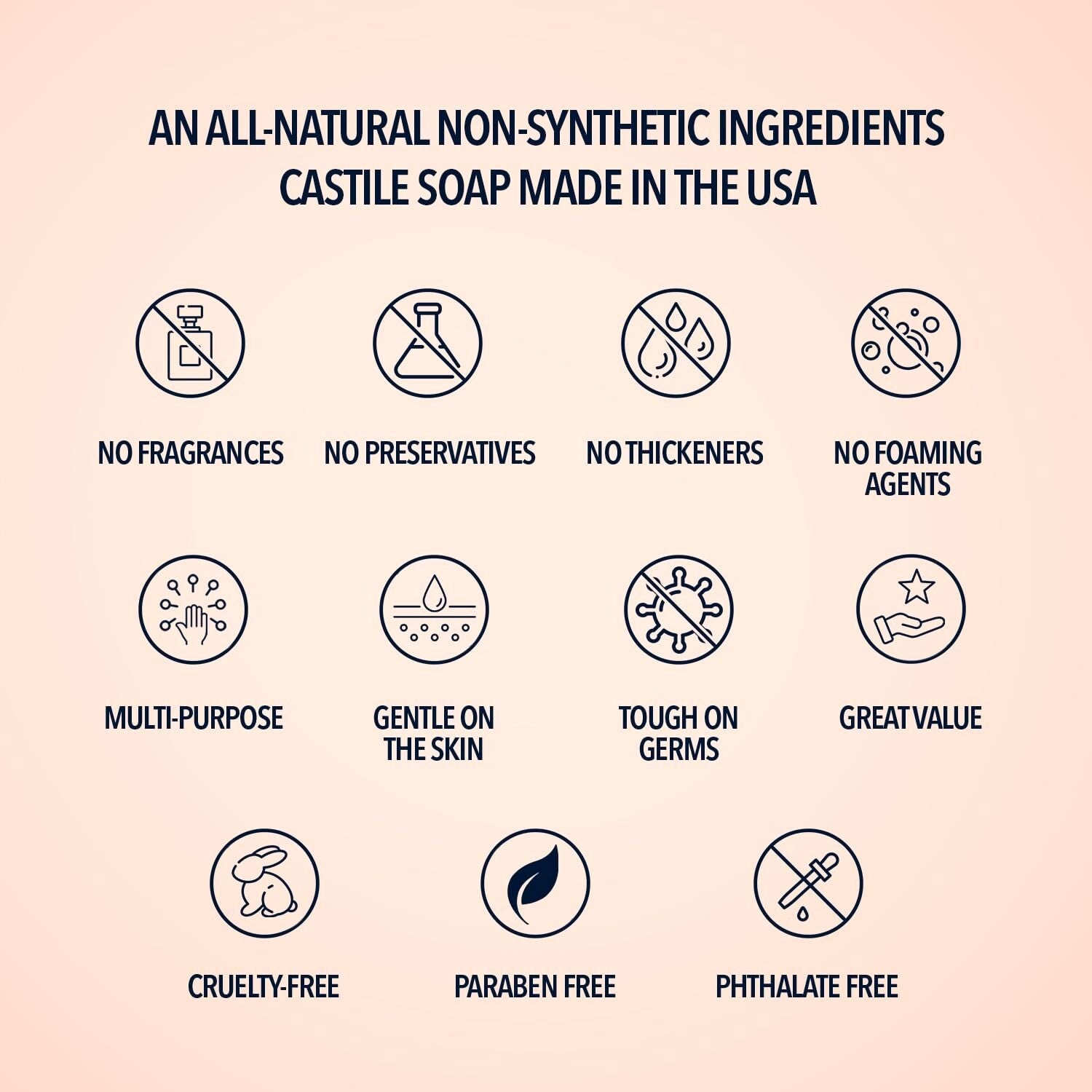 AN ALL-NATURAL NON-SYNTHETIC INGREDIENTS CASTILE SOAP MADE IN THE USA

NO FRAGRANCES

NO PRESERVATIVES

NO THICKENERS

NO FOAMING AGENTS

MULTI-PURPOSE

GENTLE ON THE SKIN

TOUGH ON GERMS

GREAT VALUE

CRUELTY-FREE

PARABEN FREE

PHTHALATE FREE