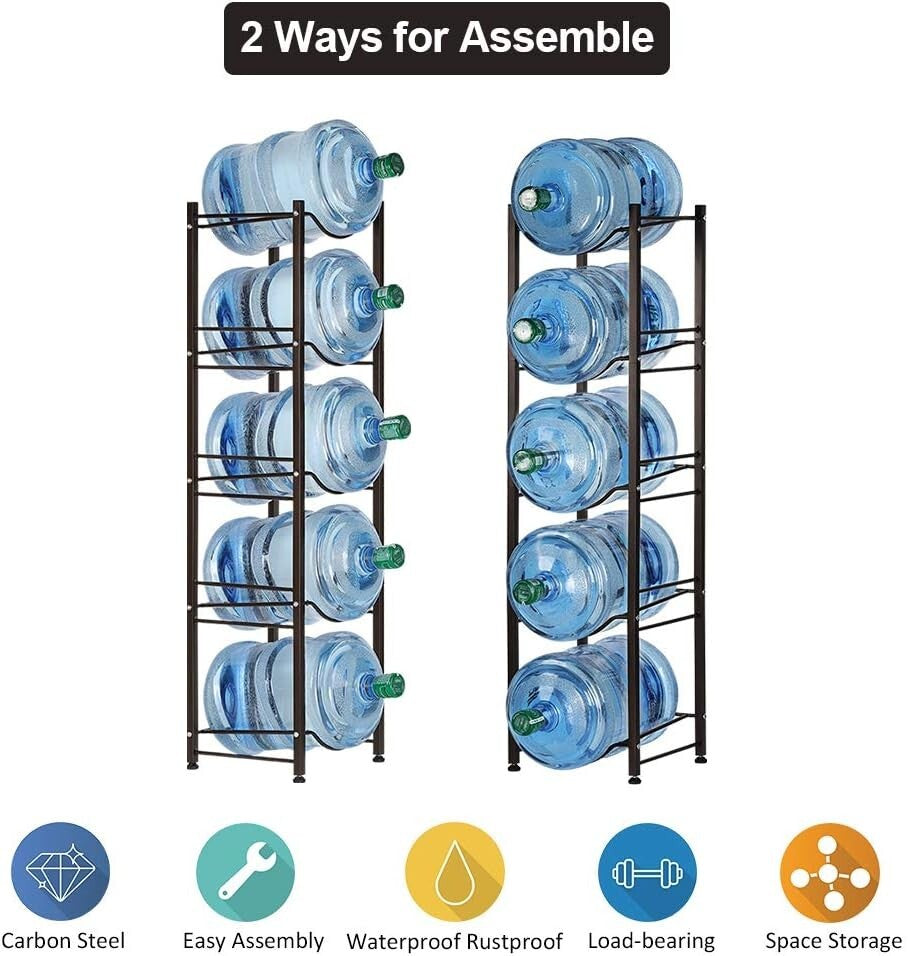 2 Ways for Assemble

Carbon Steel

Easy Assembly

Waterproof Rustproof

Load-bearing

Space Storage