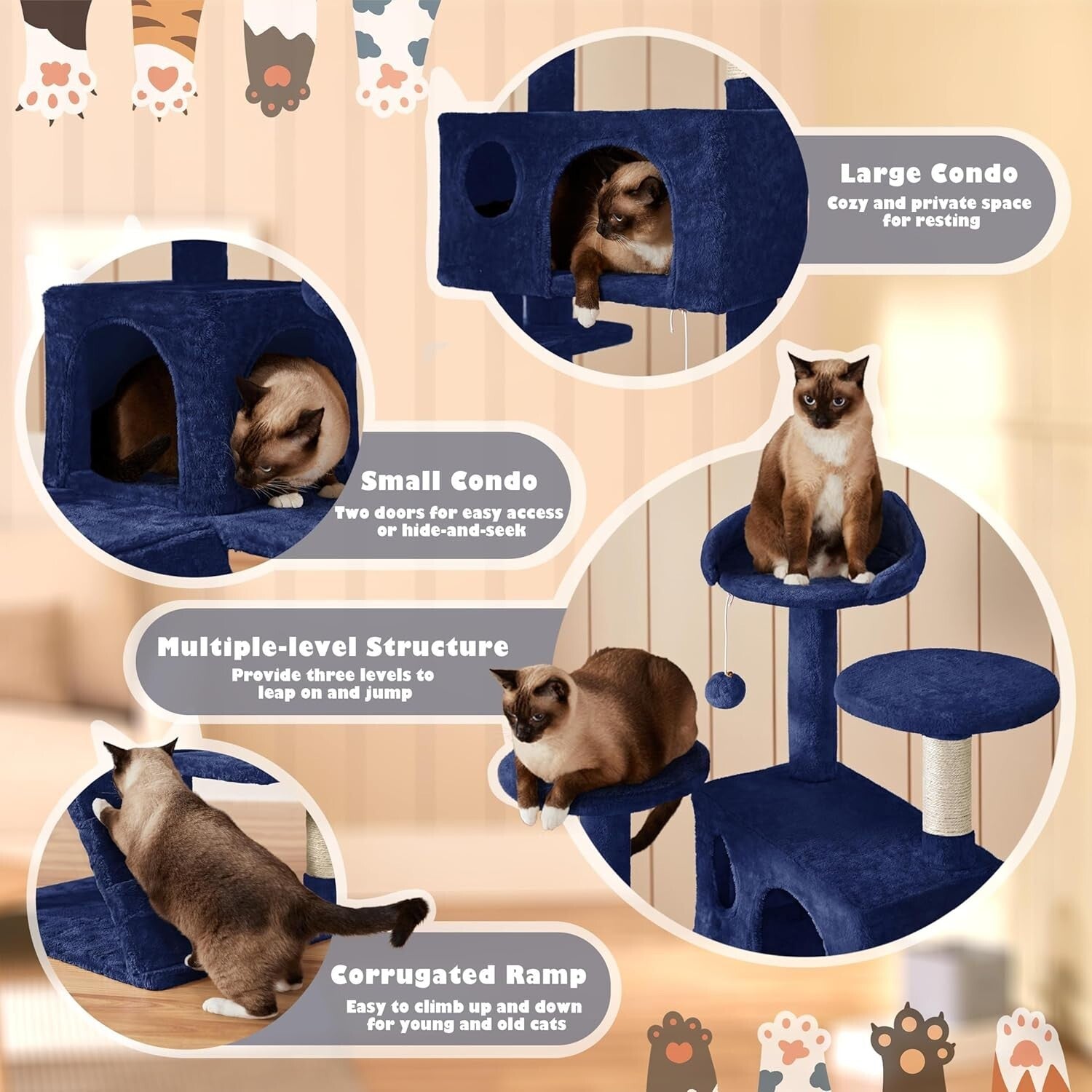 Large Condo
Cozy and private space for resting

Small Condo
Two doors for easy access or hide-and-seek

Multiple-level Structure
Provide three levels to leap on and jump

Corrugated Ramp
Easy to climb up and down for young and old cats