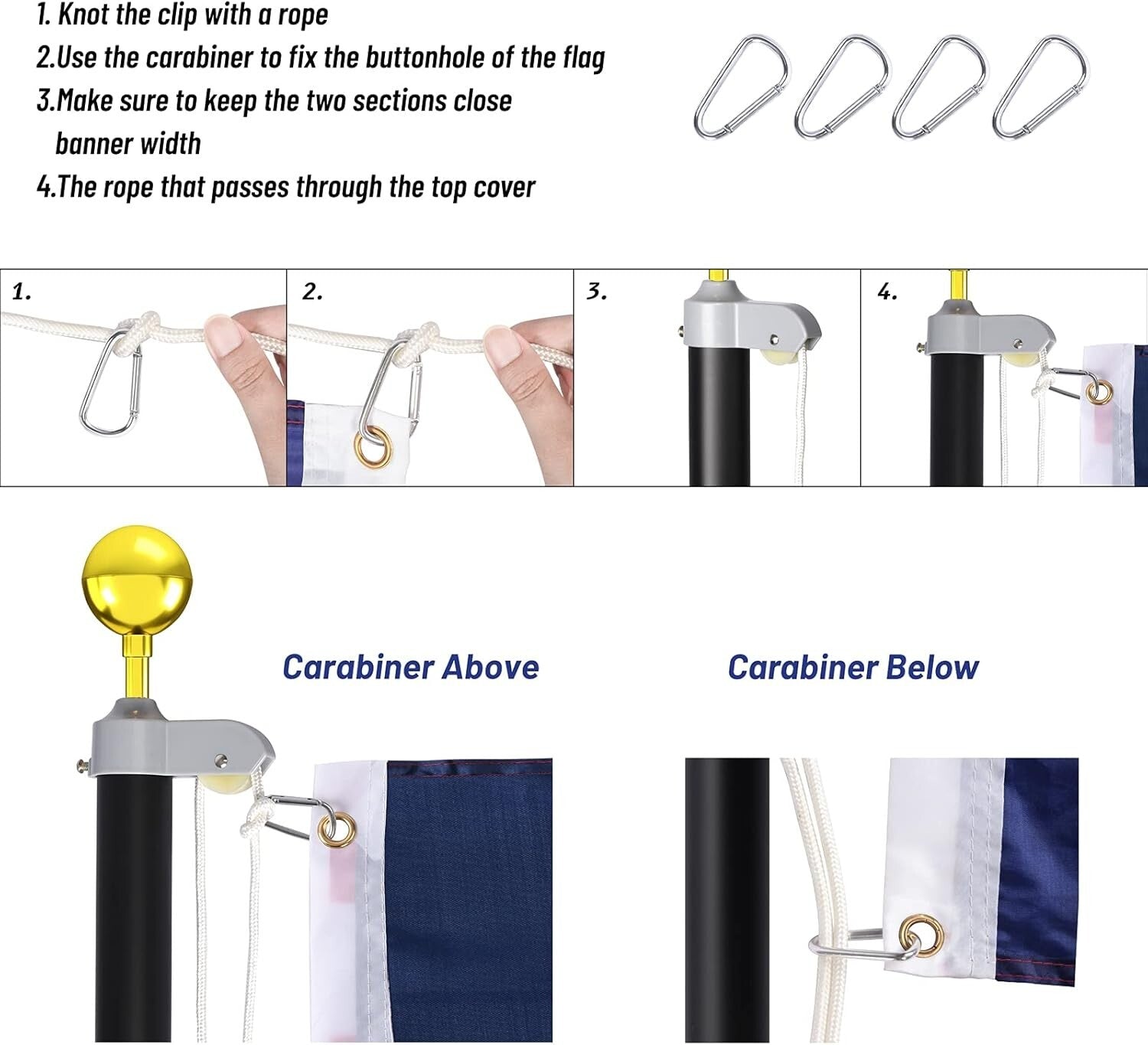 1. Knot the clip with a rope
2.Use the carabiner to fix the buttonhole of the flag
3.Make sure to keep the two sections close banner width
4.The rope that passes through the top cover

1.

2.

3.

4.

Carabiner Above

Carabiner Below