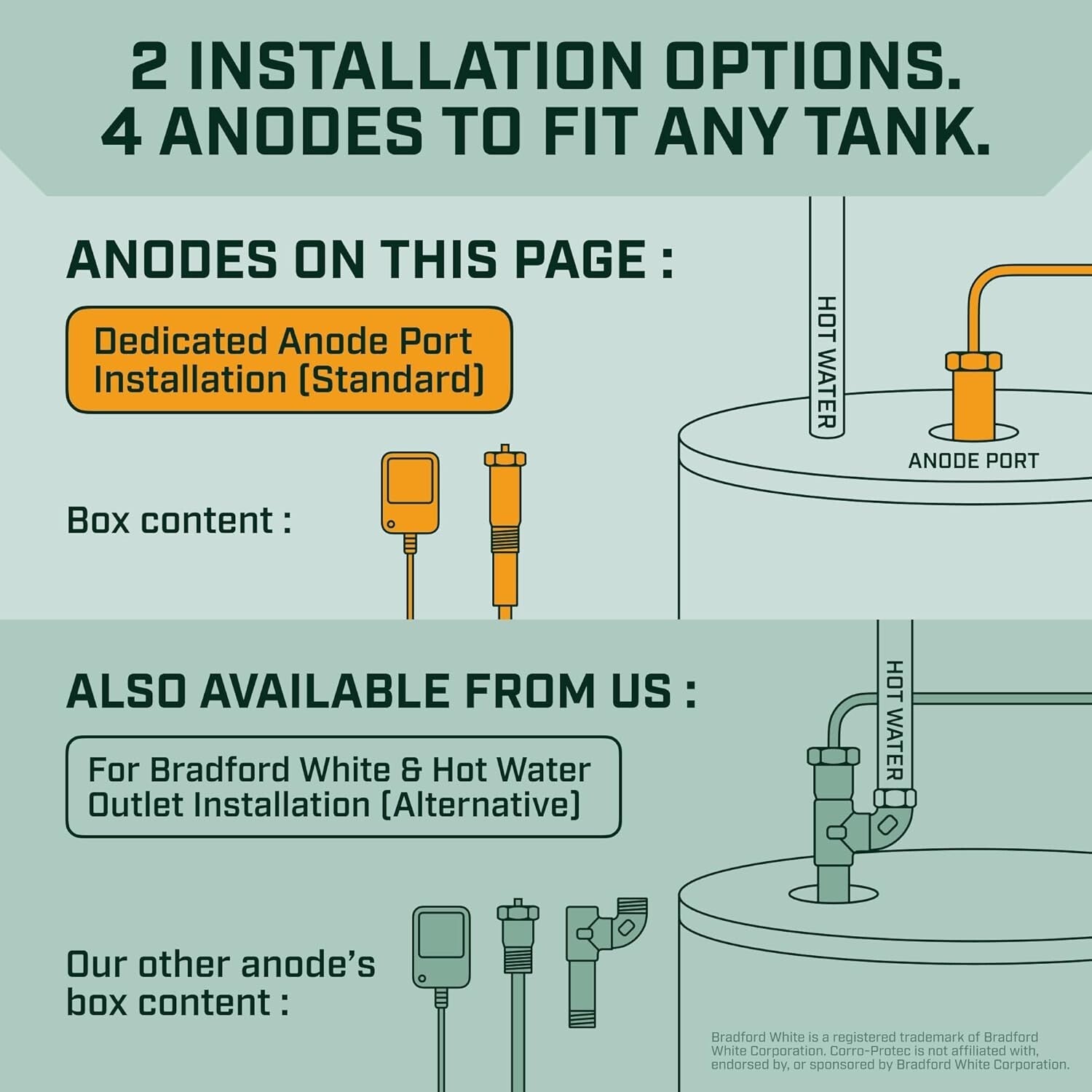 2 INSTALLATION OPTIONS.
4 ANODES TO FIT ANY TANK.

ANODES ON THIS PAGE :

Dedicated Anode Port Installation (Standard)

HOT WATER

ANODE PORT

Box content :

ALSO AVAILABLE FROM US :

For Bradford White & Hot Water Outlet Installation (Alternative)

HOT WATER

Our other anode's box content :

Bradford White is a registered trademark of Bradford White Corporation. Corro-Protec is not affiliated with, endorsed by, or sponsored by Bradford White Corporation.