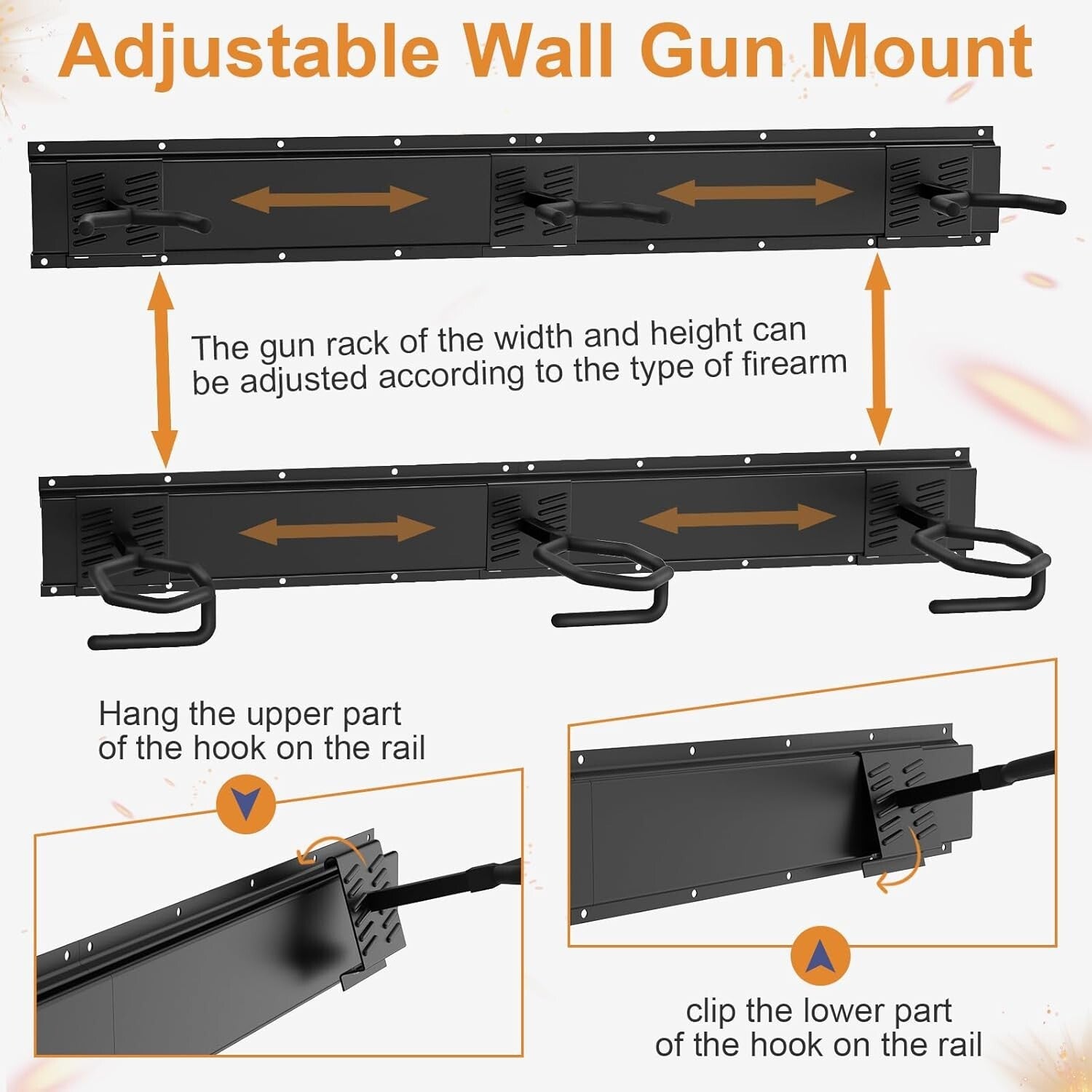 Adjustable Wall Gun Mount

The gun rack of the width and height can be adjusted according to the type of firearm

Hang the upper part of the hook on the rail

clip the lower part of the hook on the rail