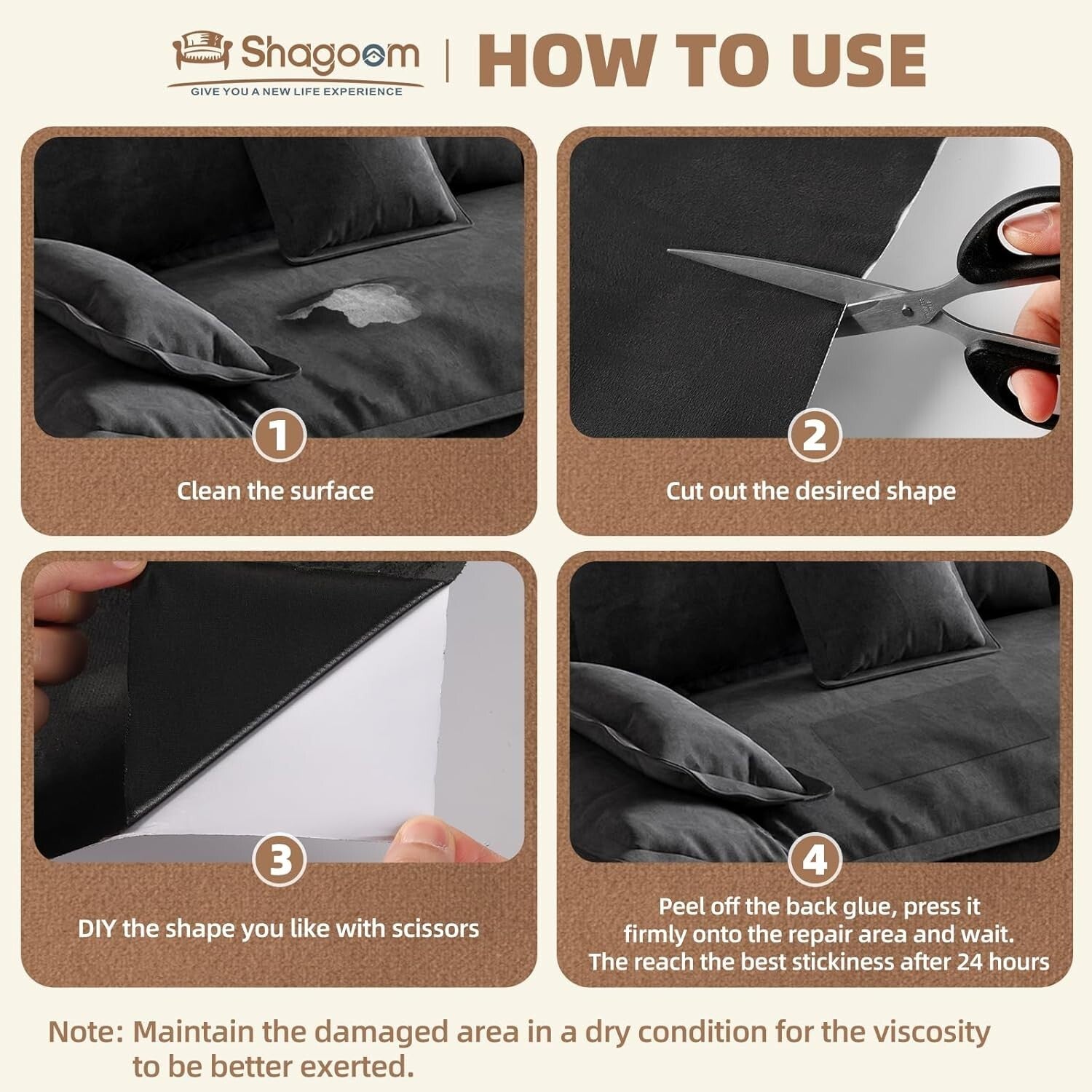 Shagoom
GIVE YOU A NEW LIFE EXPERIENCE

HOW TO USE

1
Clean the surface

2
Cut out the desired shape

3
DIY the shape you like with scissors

4
Peel off the back glue, press it firmly onto the repair area and wait. The reach the best stickiness after 24 hours

Note: Maintain the damaged area in a dry condition for the viscosity to be better exerted.