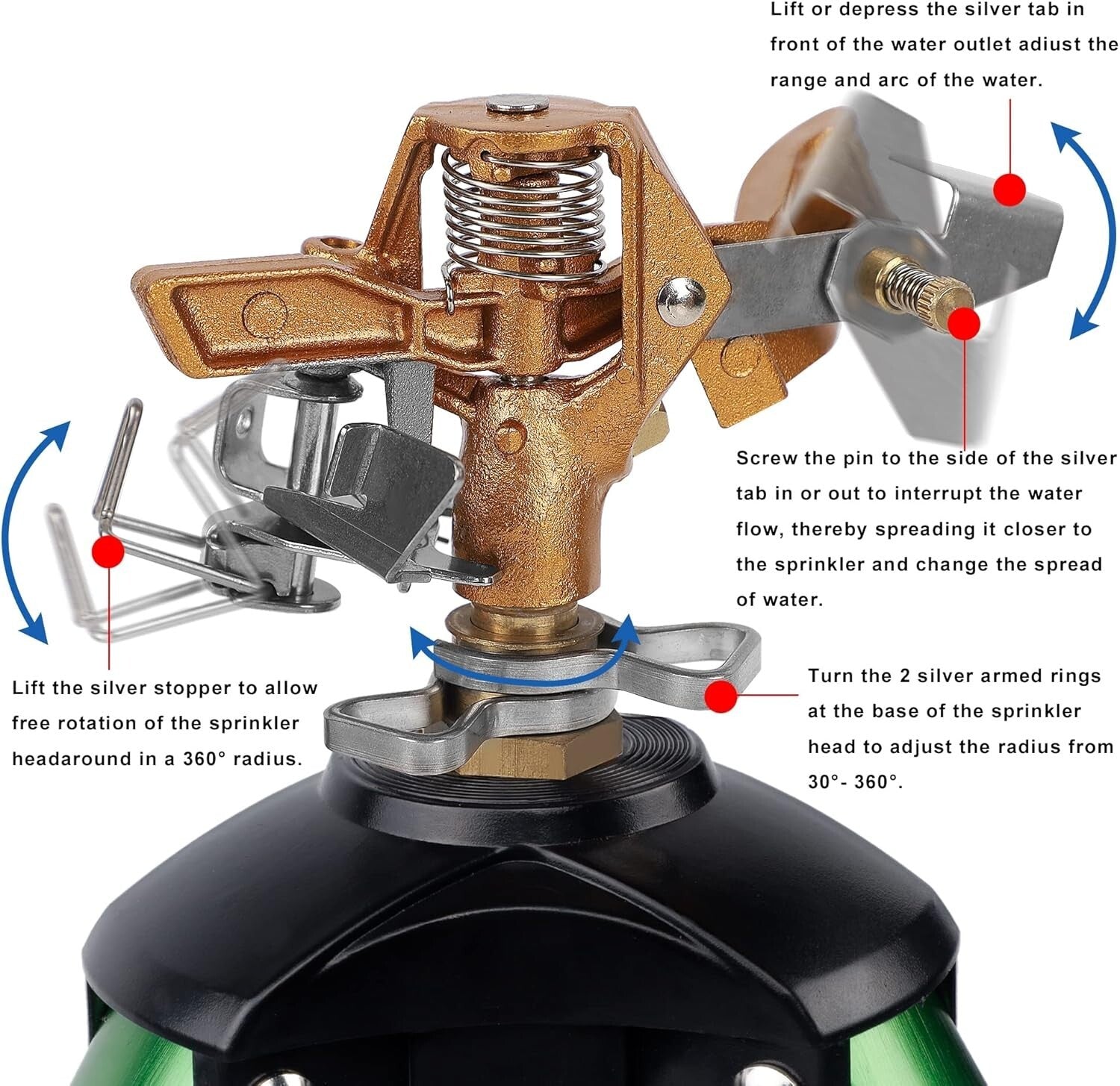 Lift or depress the silver tab in front of the water outlet adiust the range and arc of the water.

Screw the pin to the side of the silver tab in or out to interrupt the water flow, thereby spreading it closer to the sprinkler and change the spread of water.

Lift the silver stopper to allow free rotation of the sprinkler headaround in a 360° radius.

Turn the 2 silver armed rings at the base of the sprinkler head to adjust the radius from 30°- 360°.