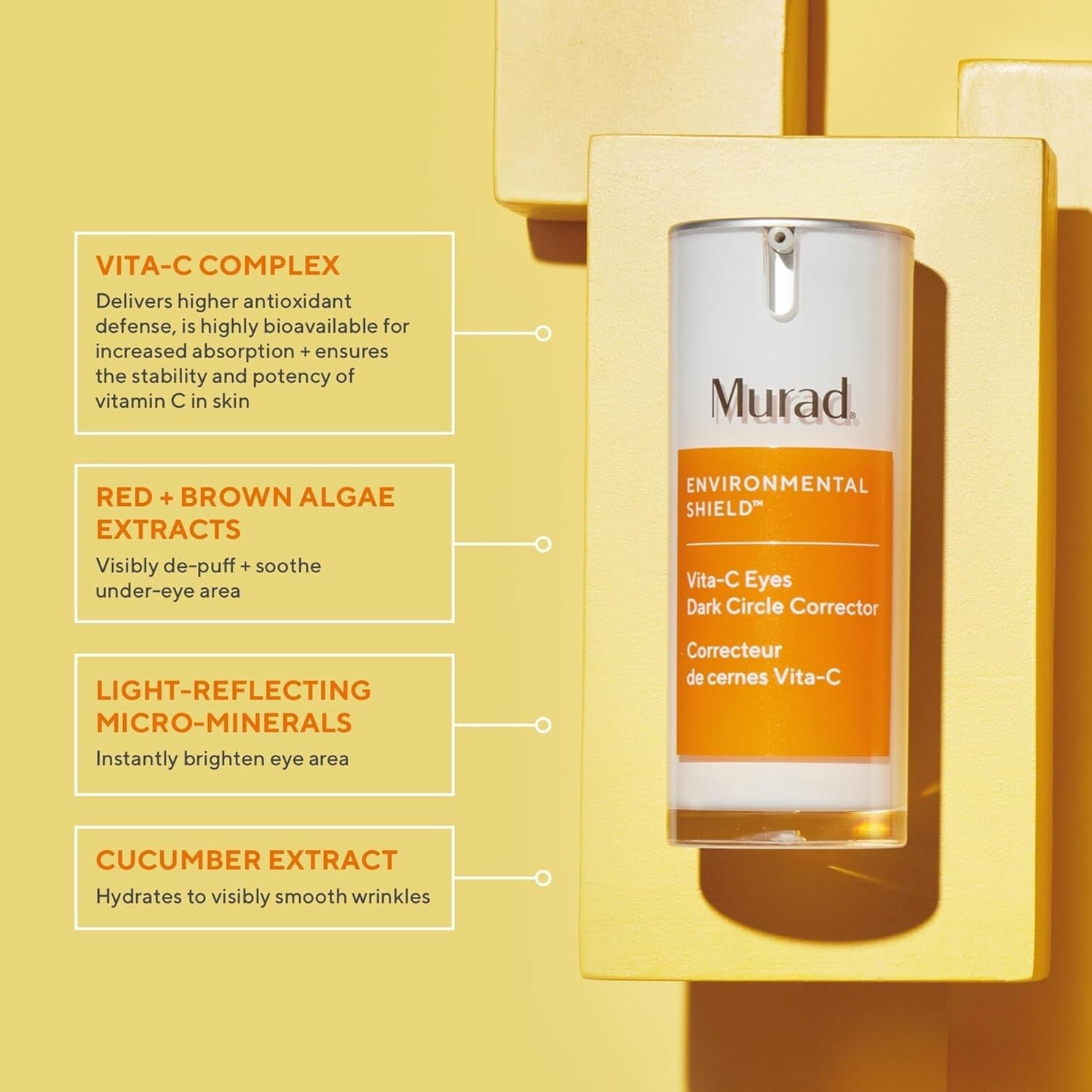 VITA-C COMPLEX
Delivers higher antioxidant defense, is highly bioavailable for increased absorption + ensures the stability and potency of vitamin C in skin

RED + BROWN ALGAE EXTRACTS
Visibly de-puff + soothe under-eye area

LIGHT-REFLECTING MICRO-MINERALS
Instantly brighten eye area

CUCUMBER EXTRACT
Hydrates to visibly smooth wrinkles

Murad®

ENVIRONMENTAL SHIELD™

Vita-C Eyes
Dark Circle Corrector

Correcteur de cernes Vita-C