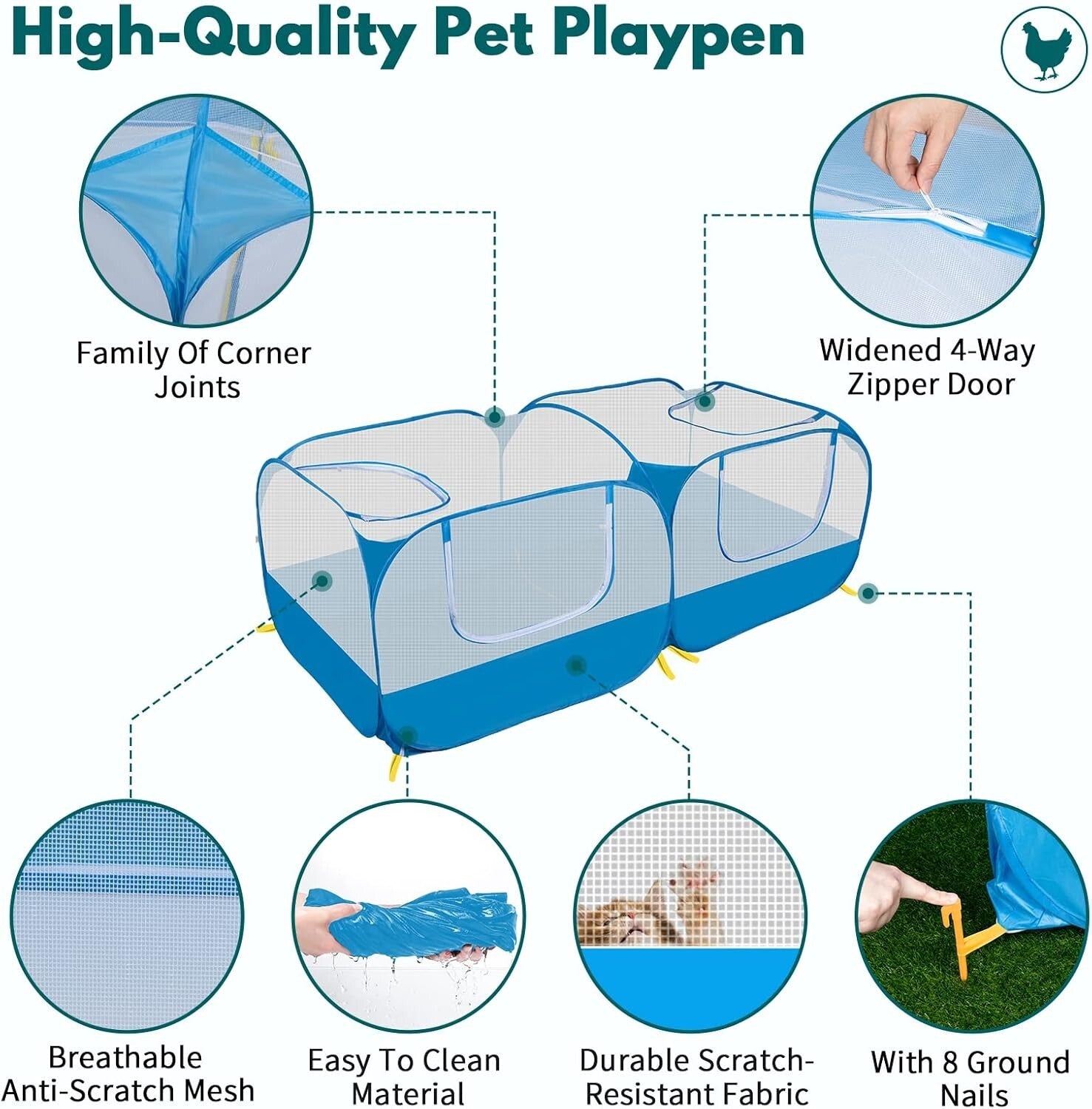 High-Quality Pet Playpen

Family Of Corner Joints

Widened 4-Way Zipper Door

Breathable Anti-Scratch Mesh

Easy To Clean Material

Durable Scratch-Resistant Fabric

With 8 Ground Nails