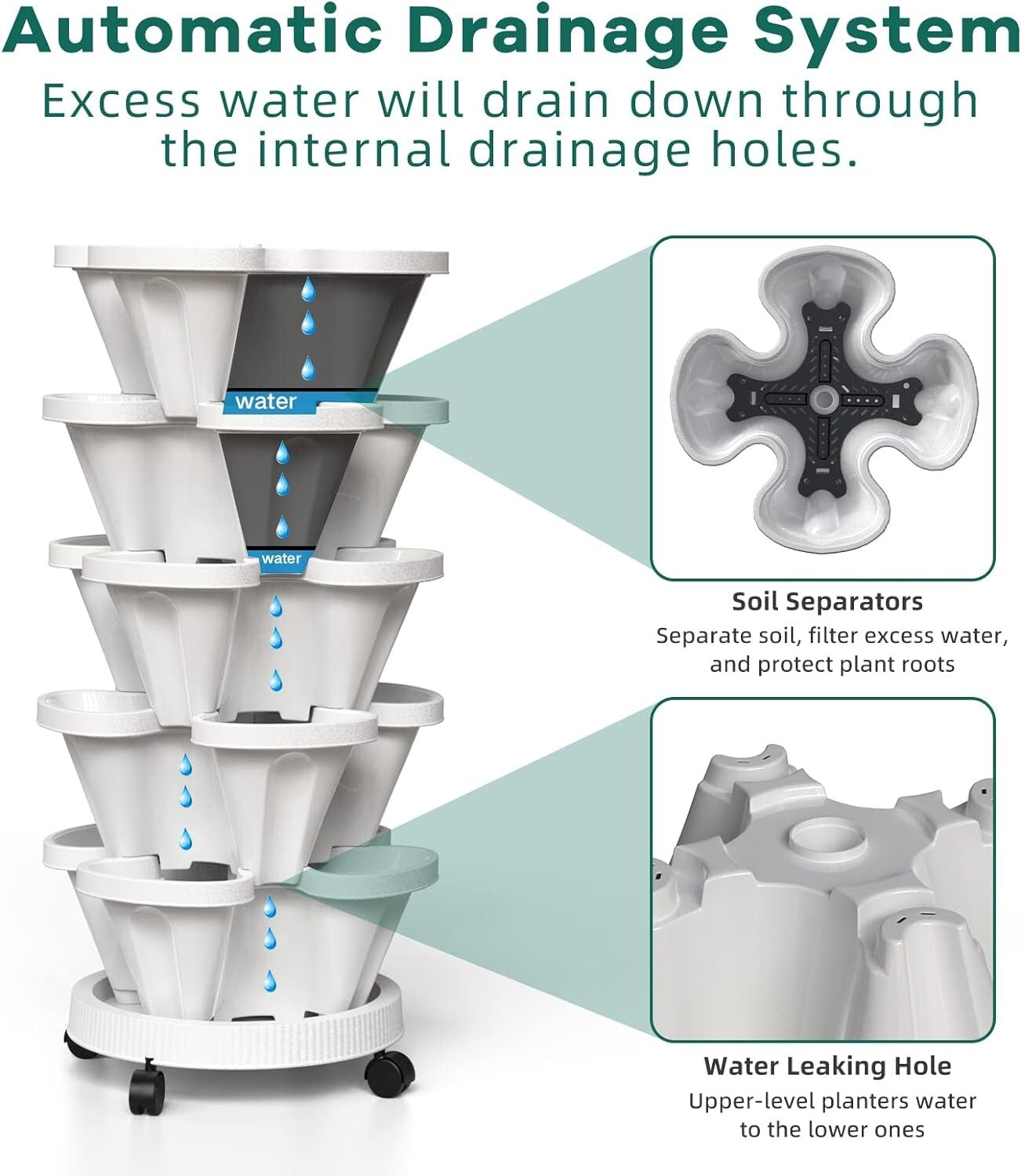 Automatic Drainage System

Excess water will drain down through the internal drainage holes.

water

water

Soil Separators

Separate soil, filter excess water, and protect plant roots

Water Leaking Hole

Upper-level planters water to the lower ones