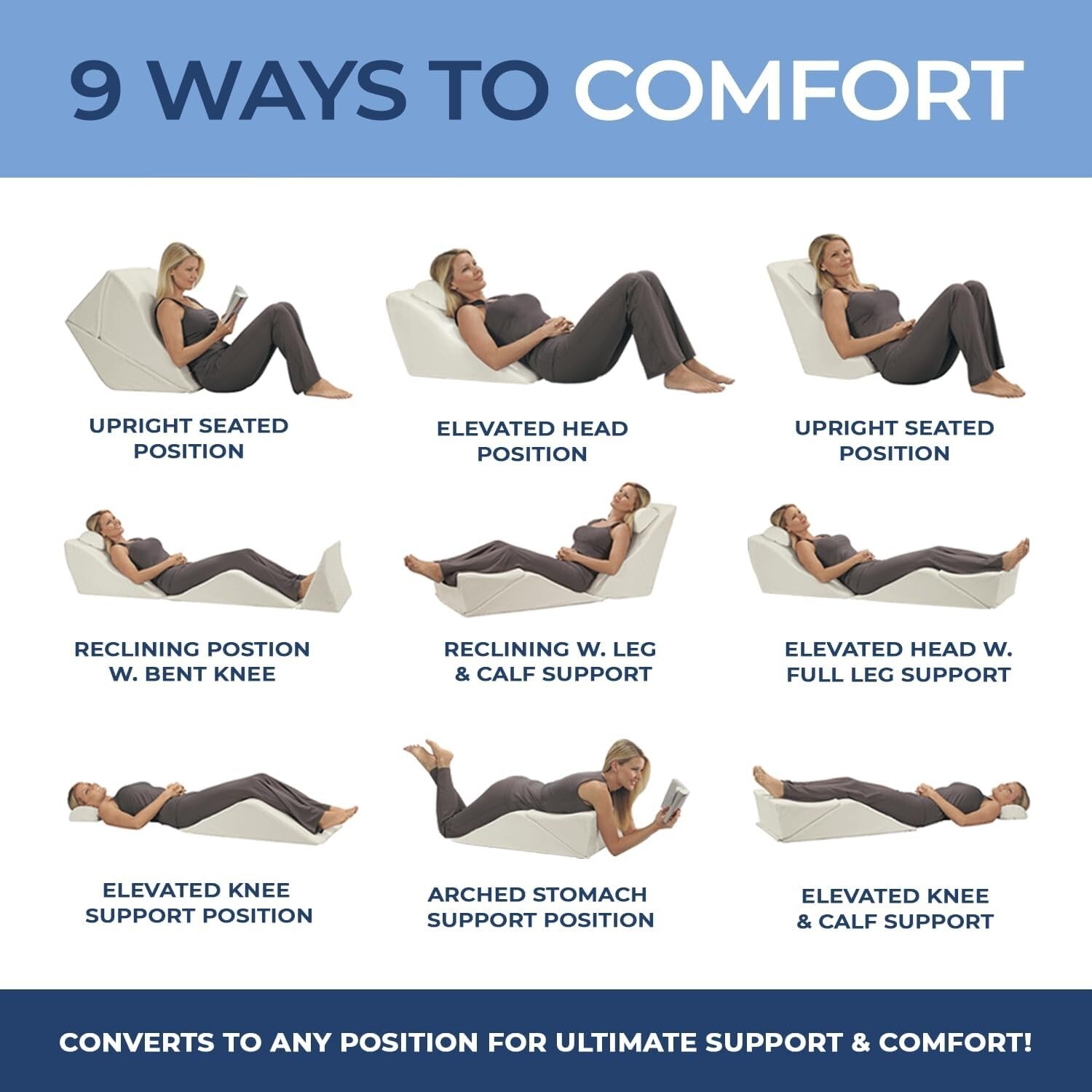 9 WAYS TO COMFORT

UPRIGHT SEATED POSITION

ELEVATED HEAD POSITION

UPRIGHT SEATED POSITION

RECLINING POSTION W. BENT KNEE

RECLINING W. LEG & CALF SUPPORT

ELEVATED HEAD W. FULL LEG SUPPORT

ELEVATED KNEE SUPPORT POSITION

ARCHED STOMACH SUPPORT POSITION

ELEVATED KNEE & CALF SUPPORT

CONVERTS TO ANY POSITION FOR ULTIMATE SUPPORT & COMFORT!