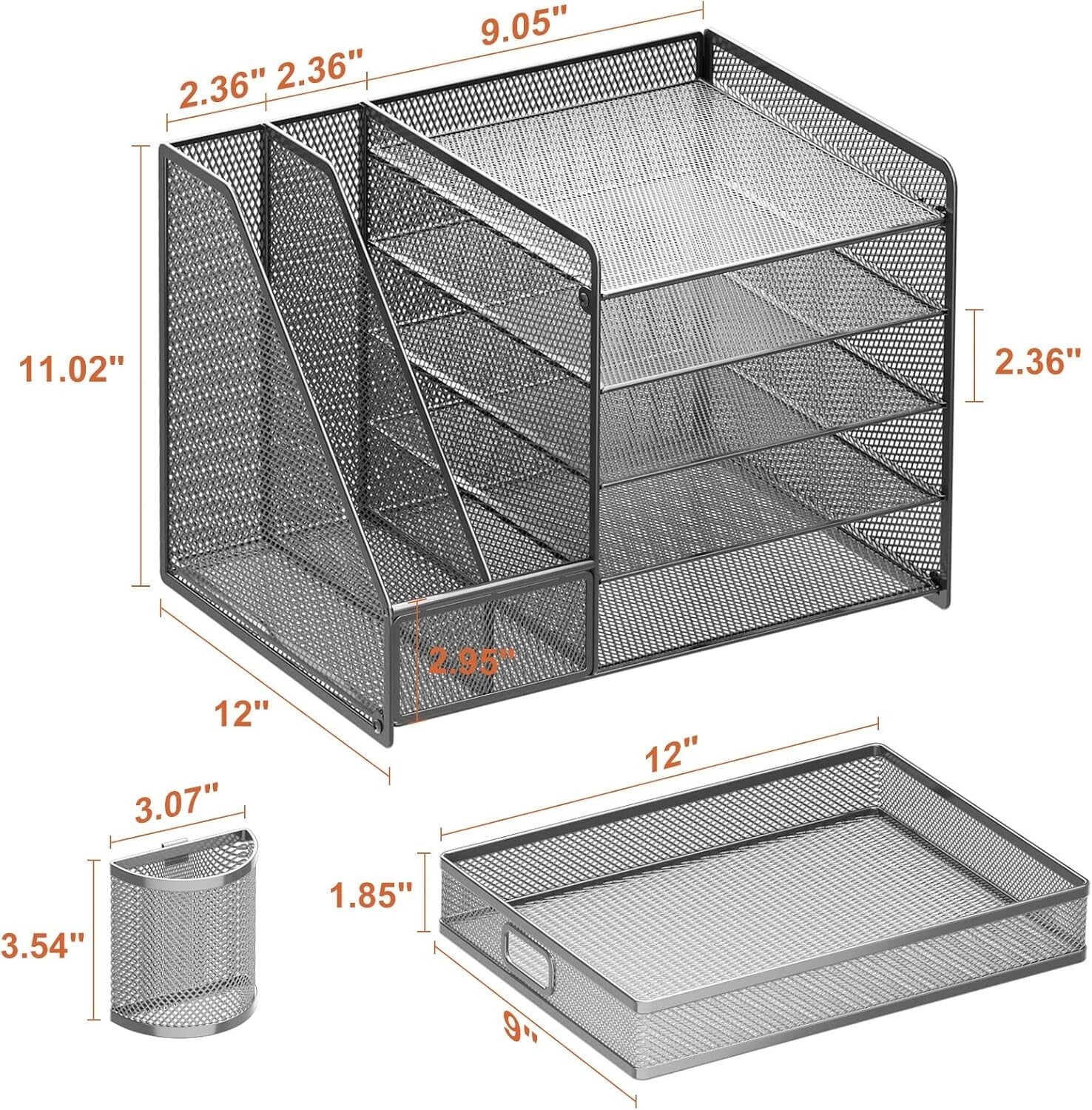 9.05"

2.36" 2.36"

11.02"

2.36"

2.95"

12"

12"

3.07"

1.85"

3.54"

9"