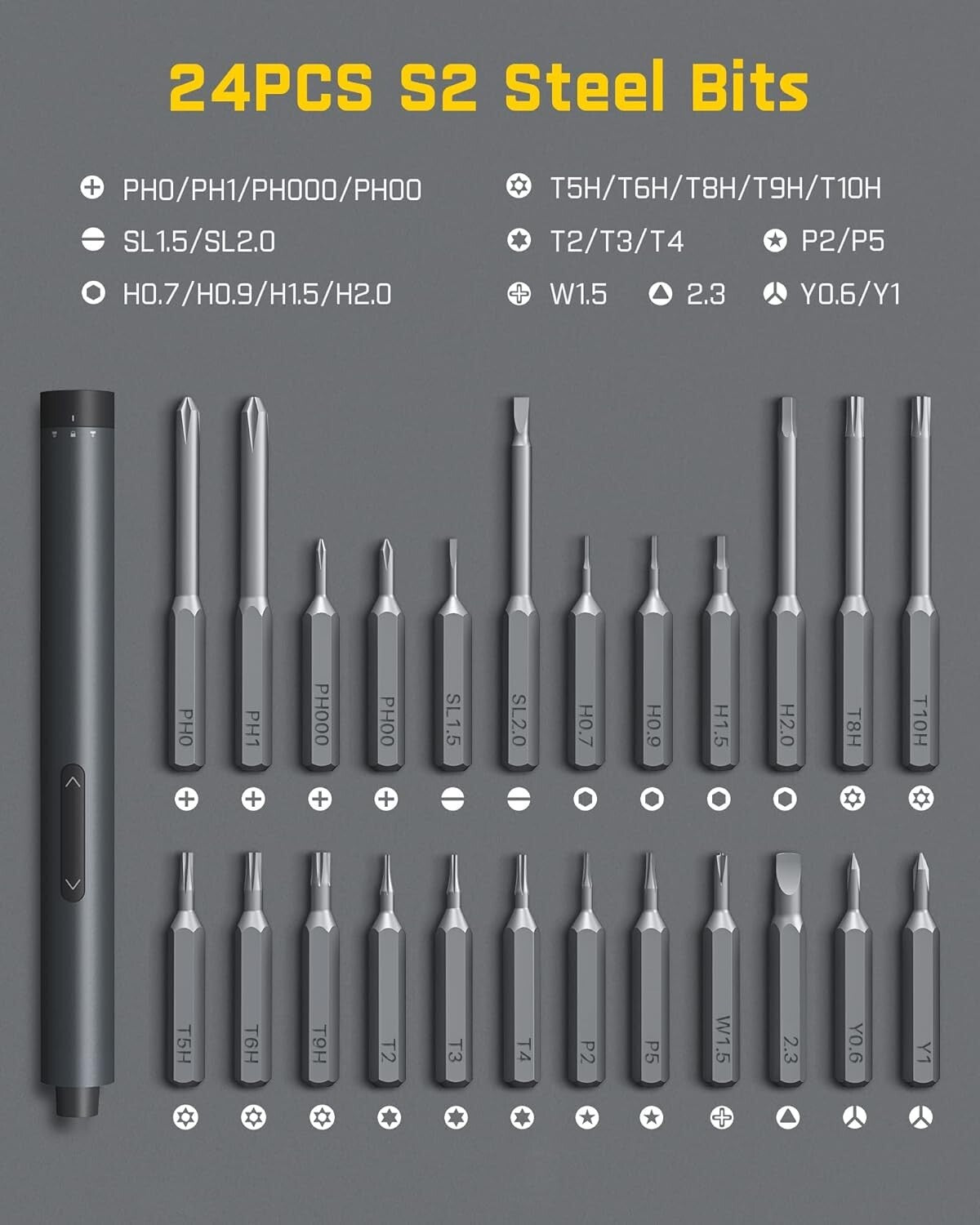 24PCS S2 Steel Bits

PH0/PH1/PH000/PH00

SL1.5/SL2.0

H0.7/H0.9/H1.5/H2.0

T5H/T6H/T8H/T9H/T10H

T2/T3/T4

P2/P5

W1.5

2.3

Y0.6/Y1

PH0 PH1 PH000 PH00 SL1.5 SL2.0 H0.7 H0.9 H1.5 H2.0 T8H T10H

T5H T6H T9H T2 T3 T4 P2 P5 W1.5 2.3 Y0.6 Y1