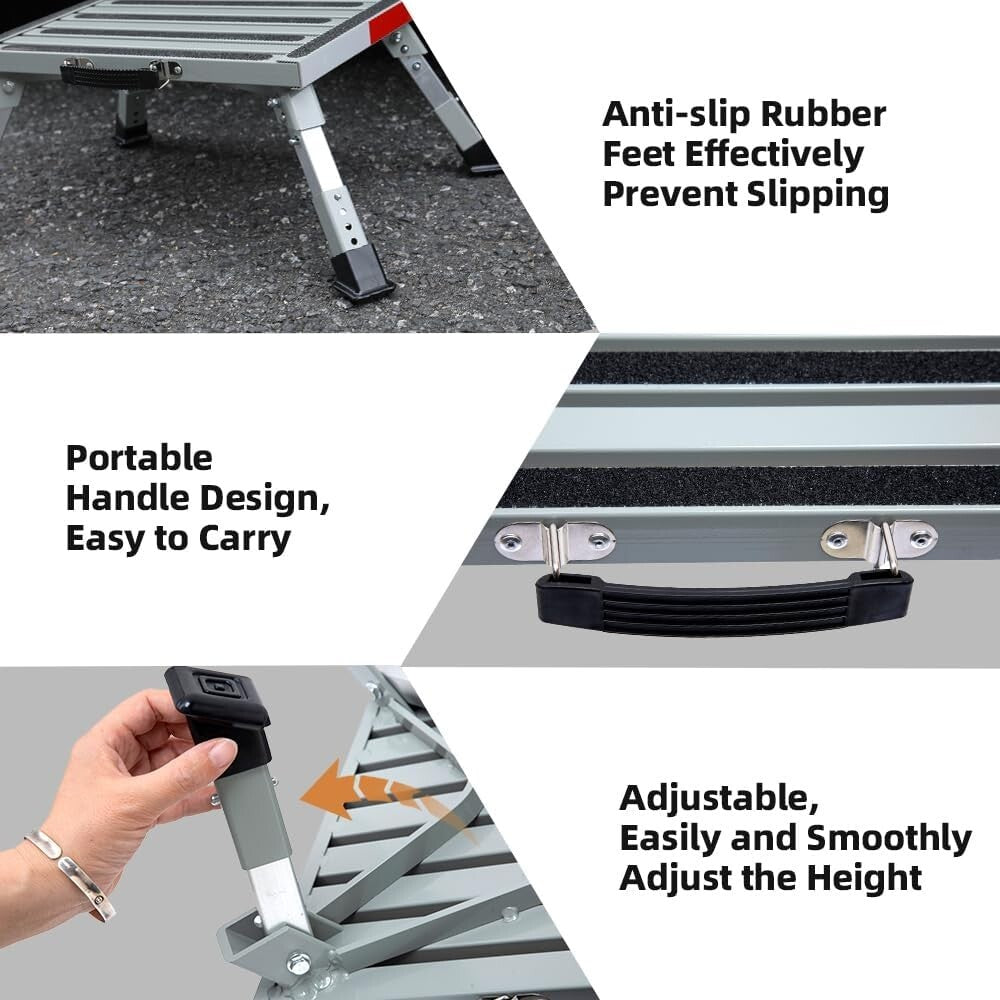 Anti-slip Rubber Feet Effectively Prevent Slipping

Portable Handle Design, Easy to Carry

Adjustable, Easily and Smoothly Adjust the Height