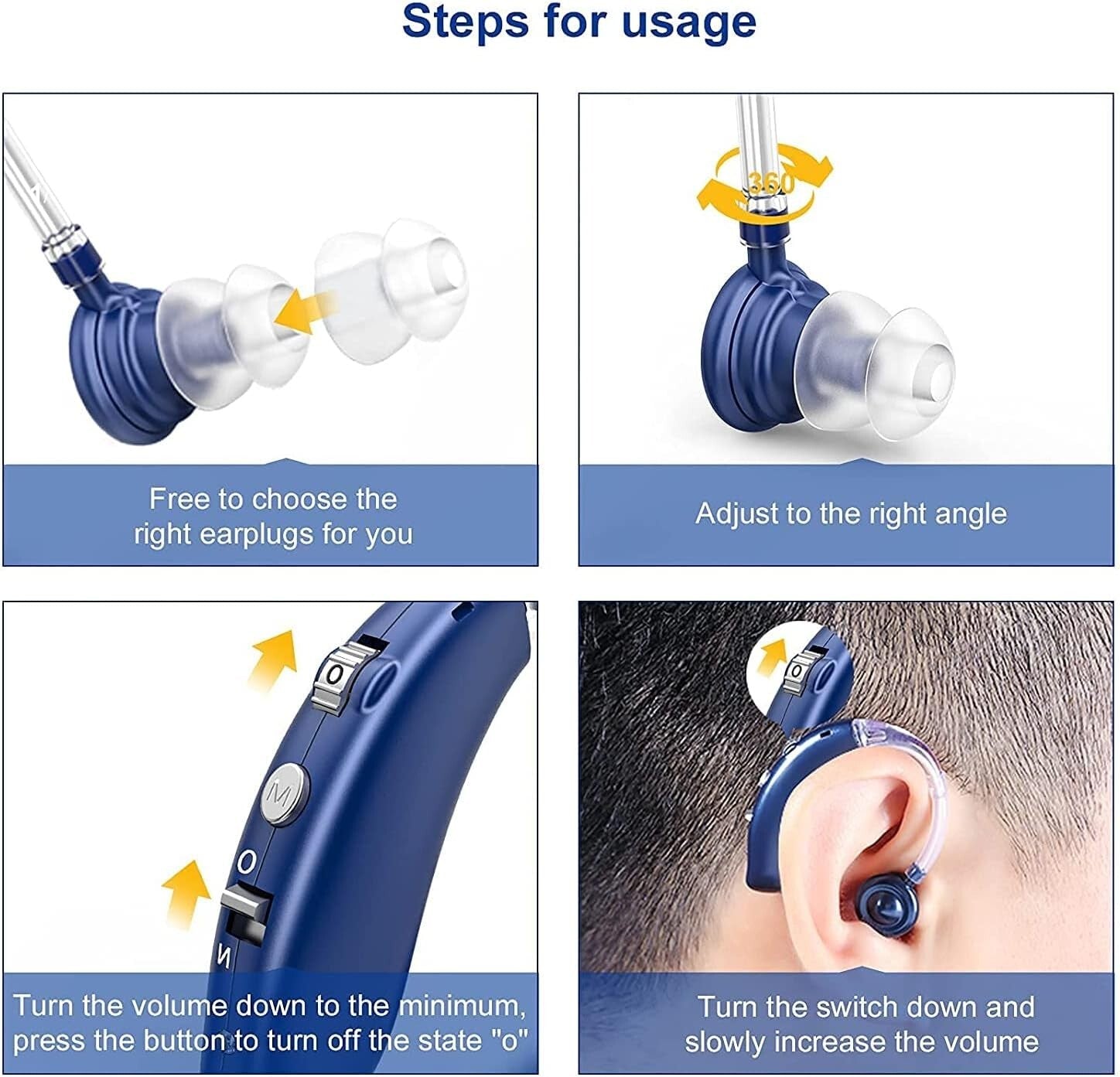 Steps for usage

Free to choose the right earplugs for you

360

Adjust to the right angle

O

M

O

N

Turn the volume down to the minimum, press the button to turn off the state "o"

O

Turn the switch down and slowly increase the volume