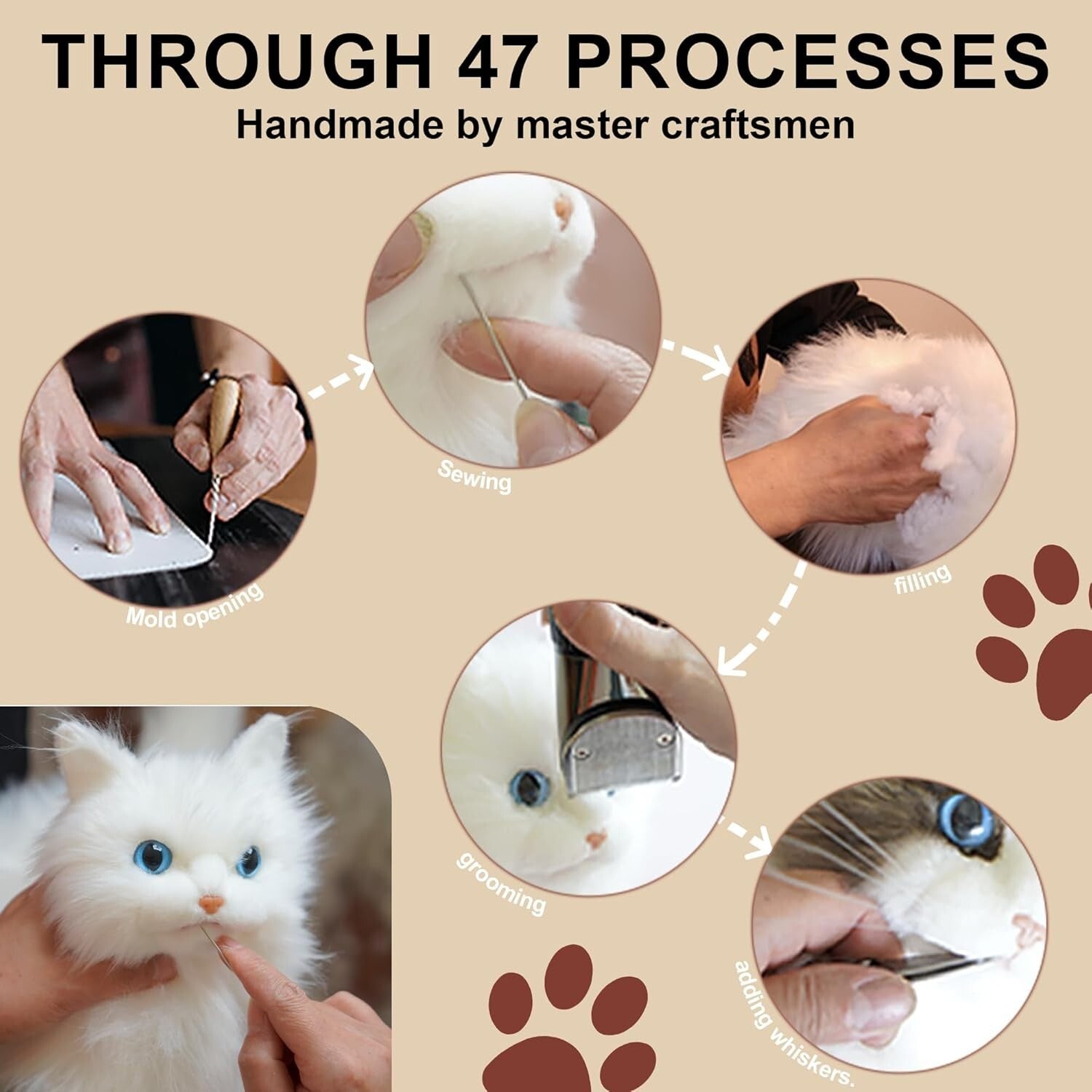 THROUGH 47 PROCESSES
Handmade by master craftsmen

Mold opening

Sewing

filling

grooming

adding whiskers.