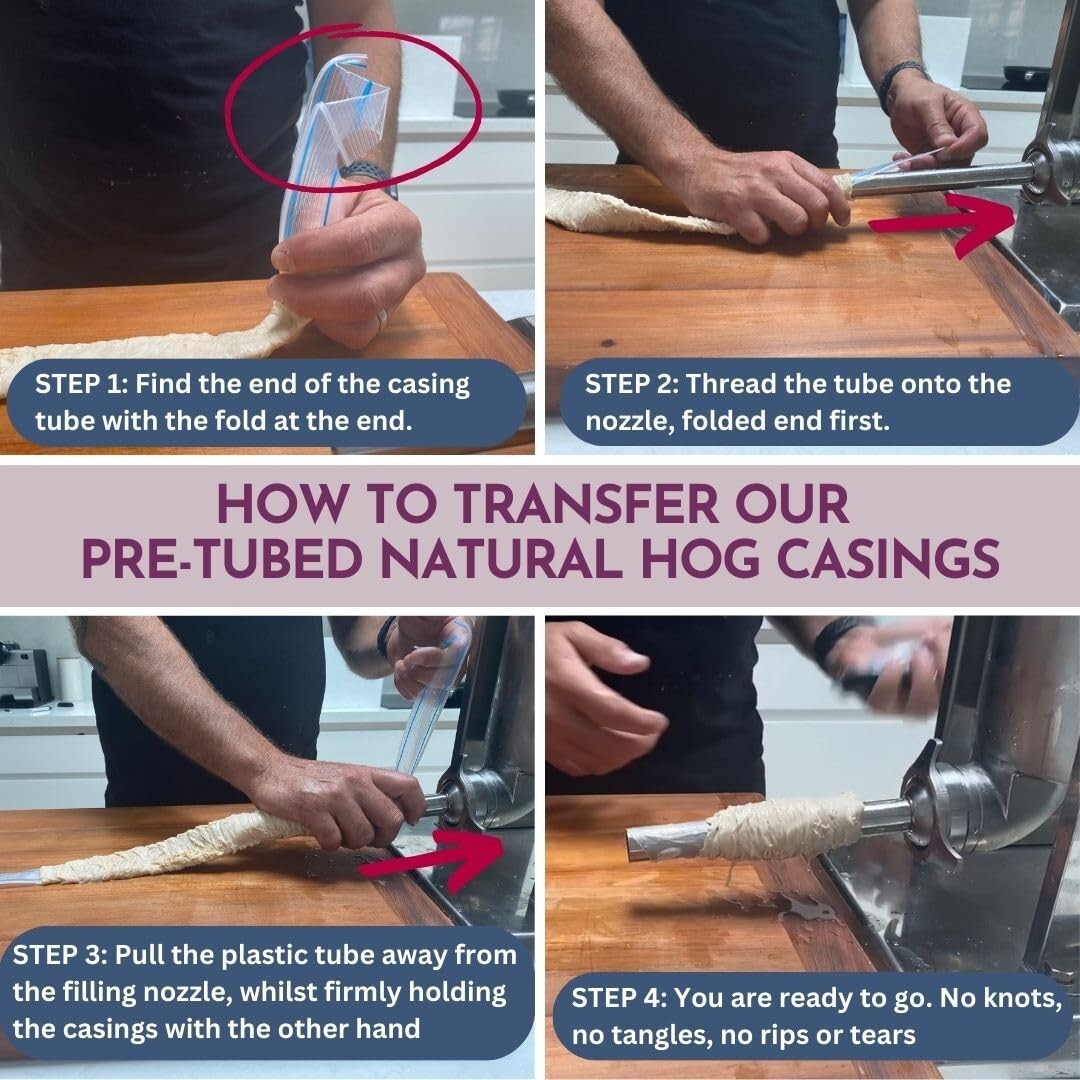 STEP 1: Find the end of the casing tube with the fold at the end.

STEP 2: Thread the tube onto the nozzle, folded end first.

HOW TO TRANSFER OUR PRE-TUBED NATURAL HOG CASINGS

STEP 3: Pull the plastic tube away from the filling nozzle, whilst firmly holding the casings with the other hand

STEP 4: You are ready to go. No knots, no tangles, no rips or tears