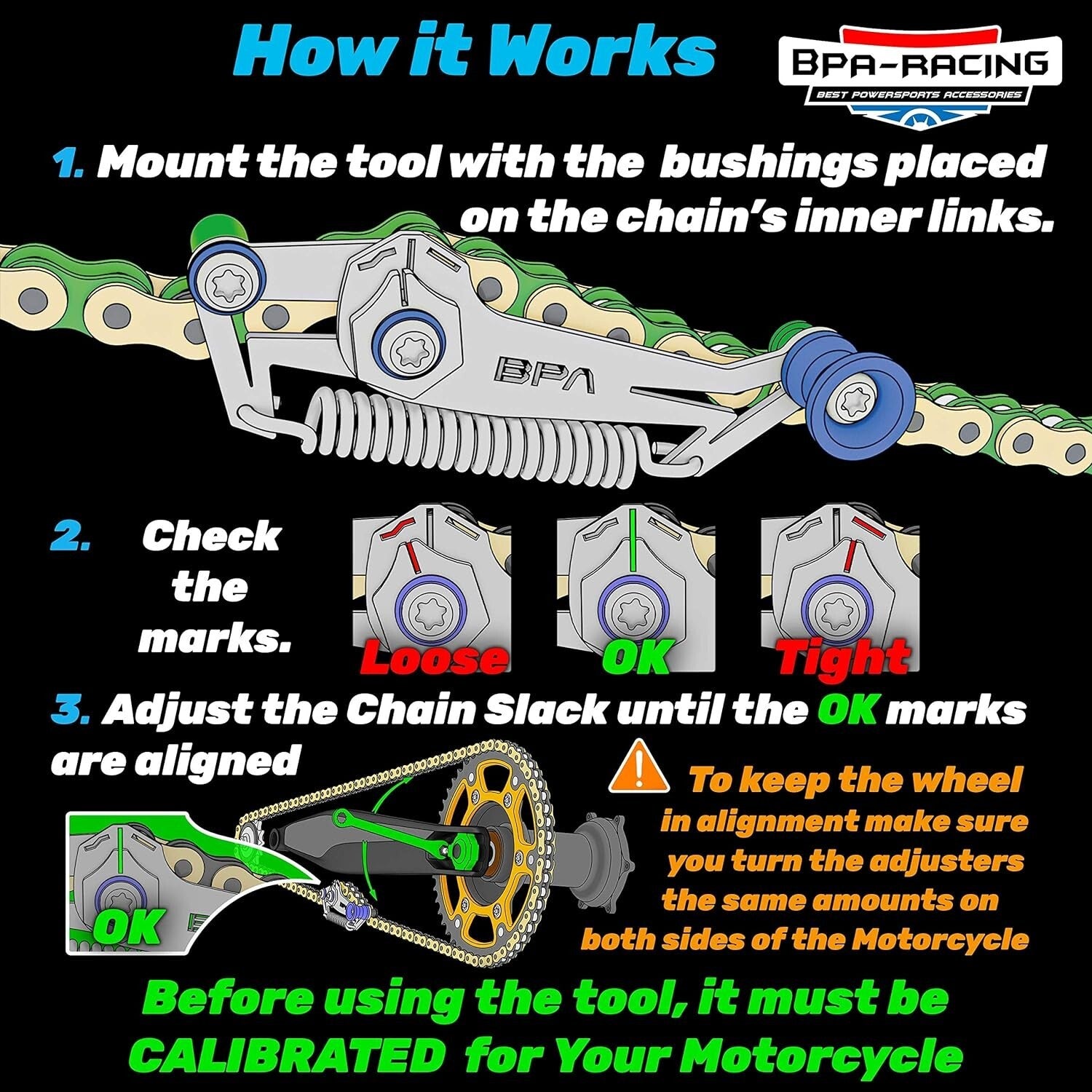 How it Works

BPA-RACING
BEST POWERSPORTS ACCESSORIES

1. Mount the tool with the bushings placed on the chain's inner links.

BPA

2. Check the marks.

Loose

OK

Tight

3. Adjust the Chain Slack until the OK marks are aligned

OK

To keep the wheel in alignment make sure you turn the adjusters the same amounts on both sides of the Motorcycle

Before using the tool, it must be CALIBRATED for Your Motorcycle