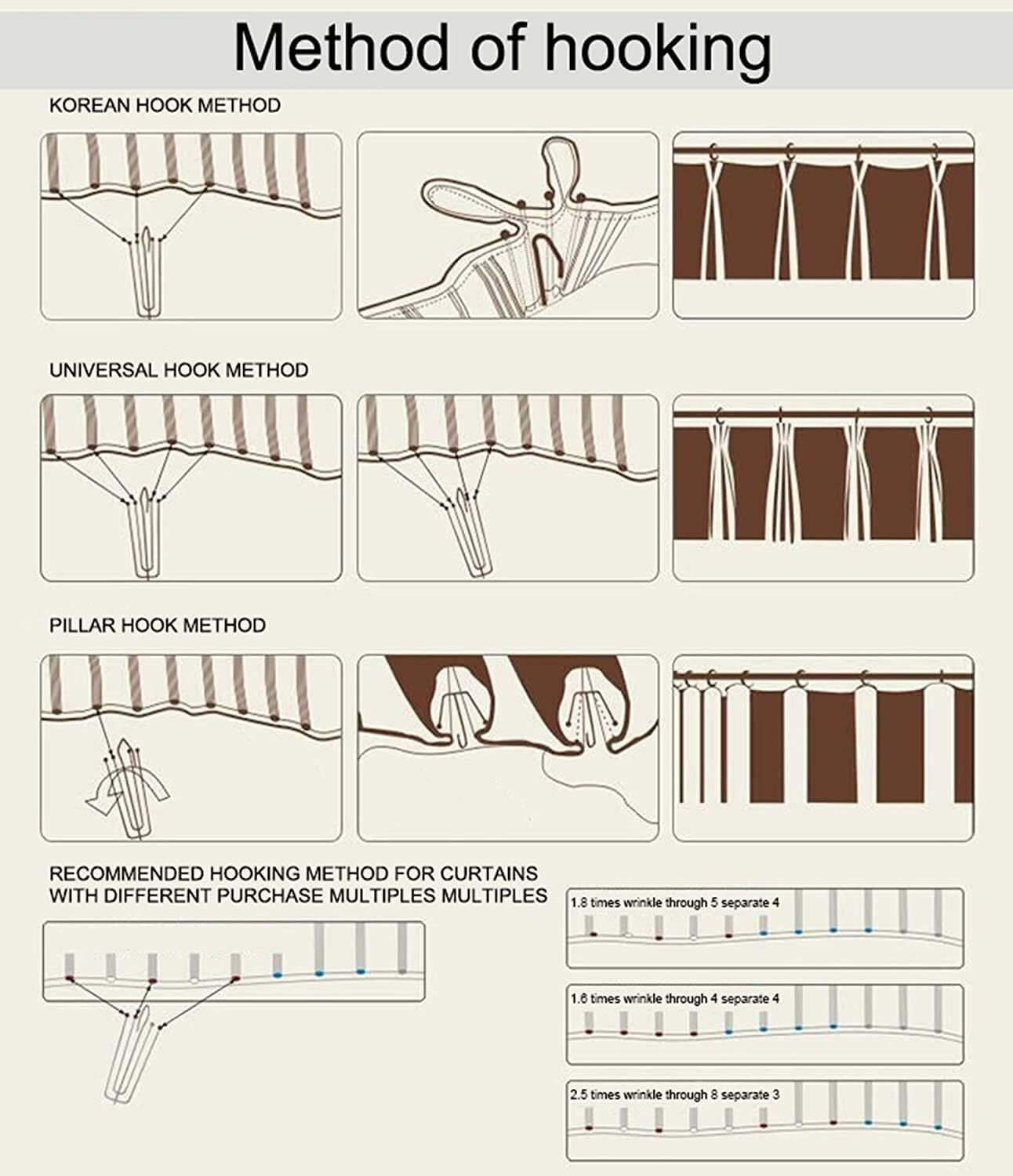 Method of hooking

KOREAN HOOK METHOD

UNIVERSAL HOOK METHOD

PILLAR HOOK METHOD

RECOMMENDED HOOKING METHOD FOR CURTAINS WITH DIFFERENT PURCHASE MULTIPLES MULTIPLES

1.8 times wrinkle through 5 separate 4

1.6 times wrinkle through 4 separate 4

2.5 times wrinkle through 8 separate 3