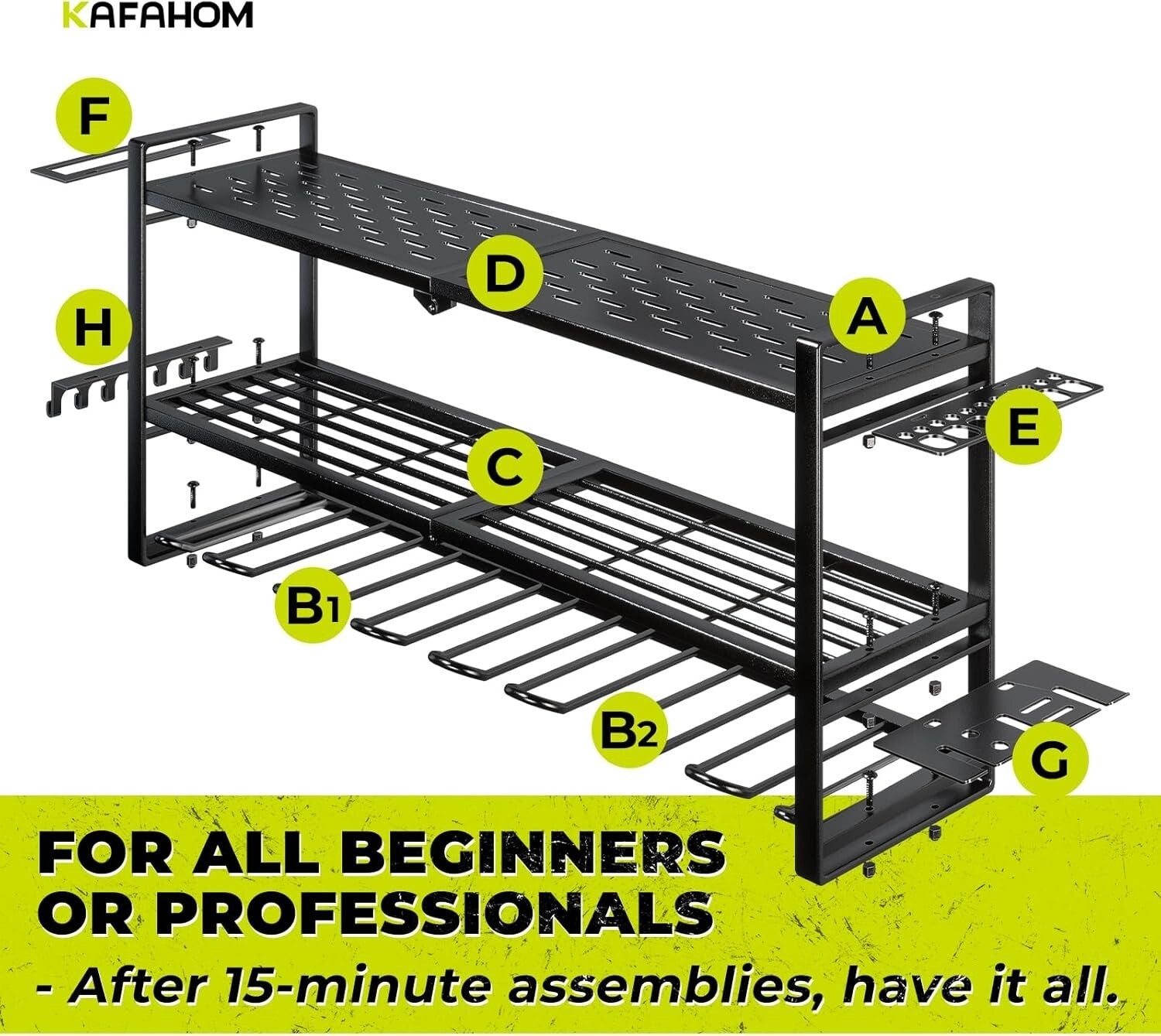 KAFAHOM

F

D

A

H

E

C

B1

B2

G

FOR ALL BEGINNERS OR PROFESSIONALS

- After 15-minute assemblies, have it all.