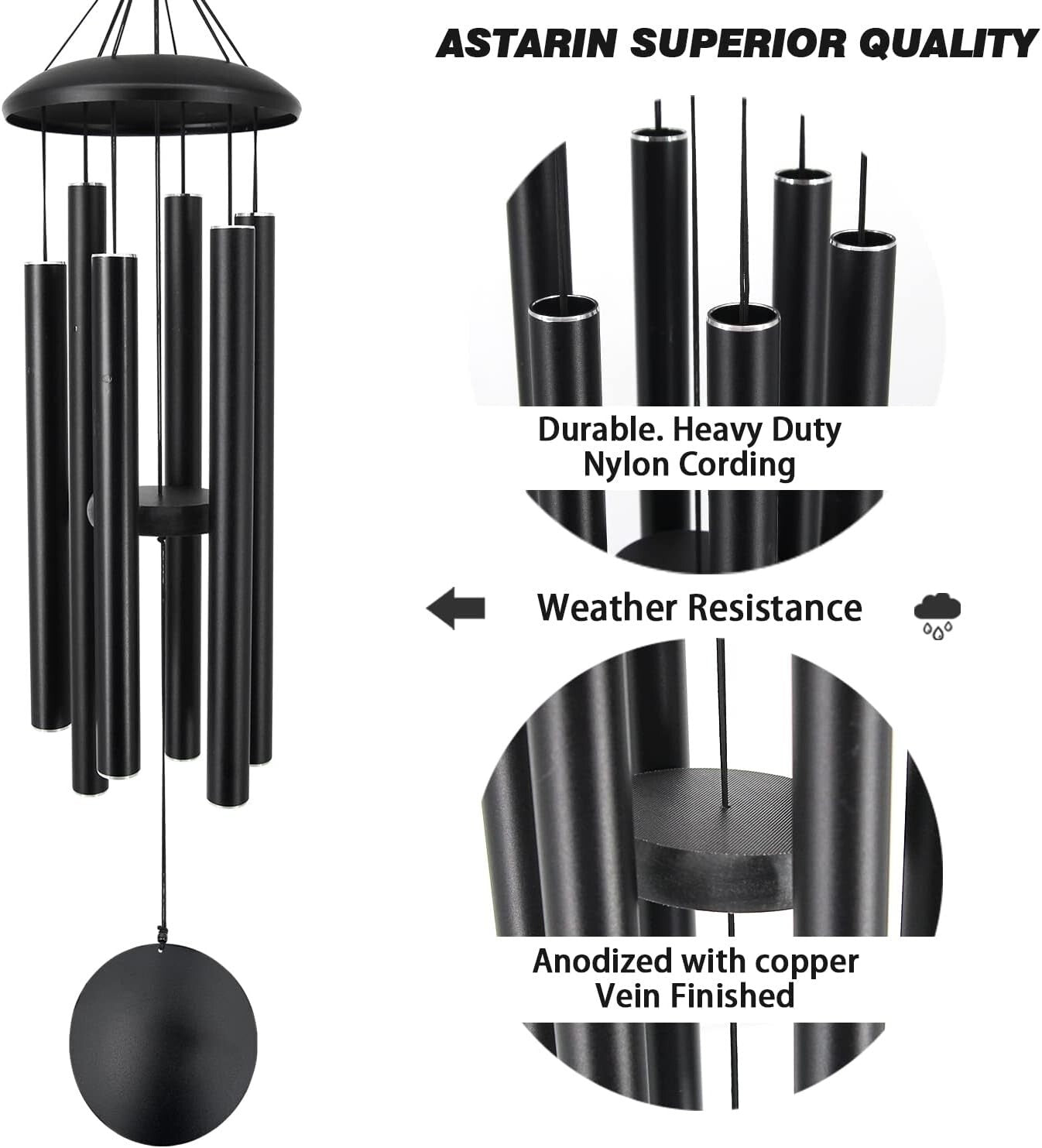 ASTARIN SUPERIOR QUALITY

Durable. Heavy Duty Nylon Cording

Weather Resistance

Anodized with copper Vein Finished