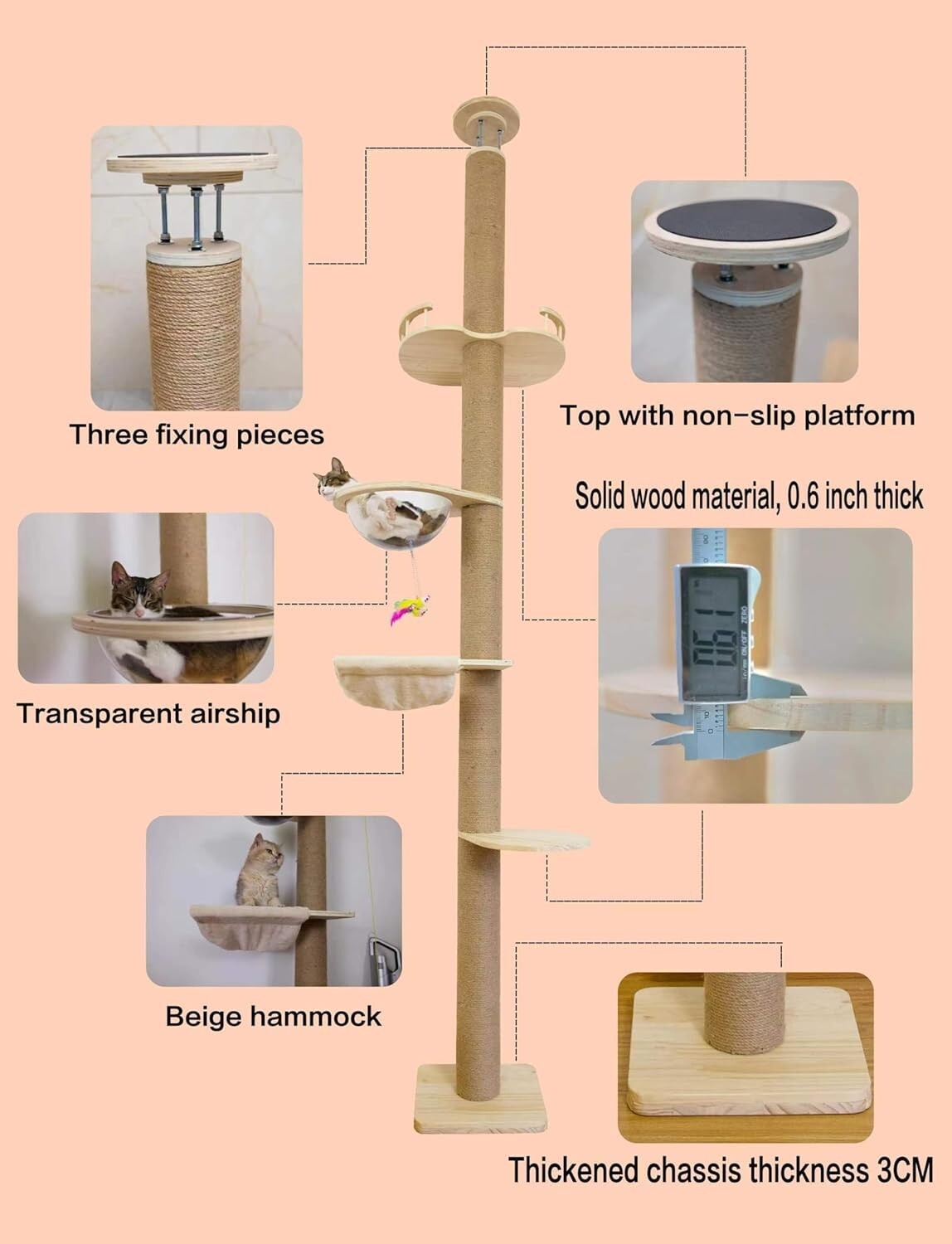 Three fixing pieces

Top with non-slip platform

Solid wood material, 0.6 inch thick

Transparent airship

Beige hammock

Thickened chassis thickness 3CM