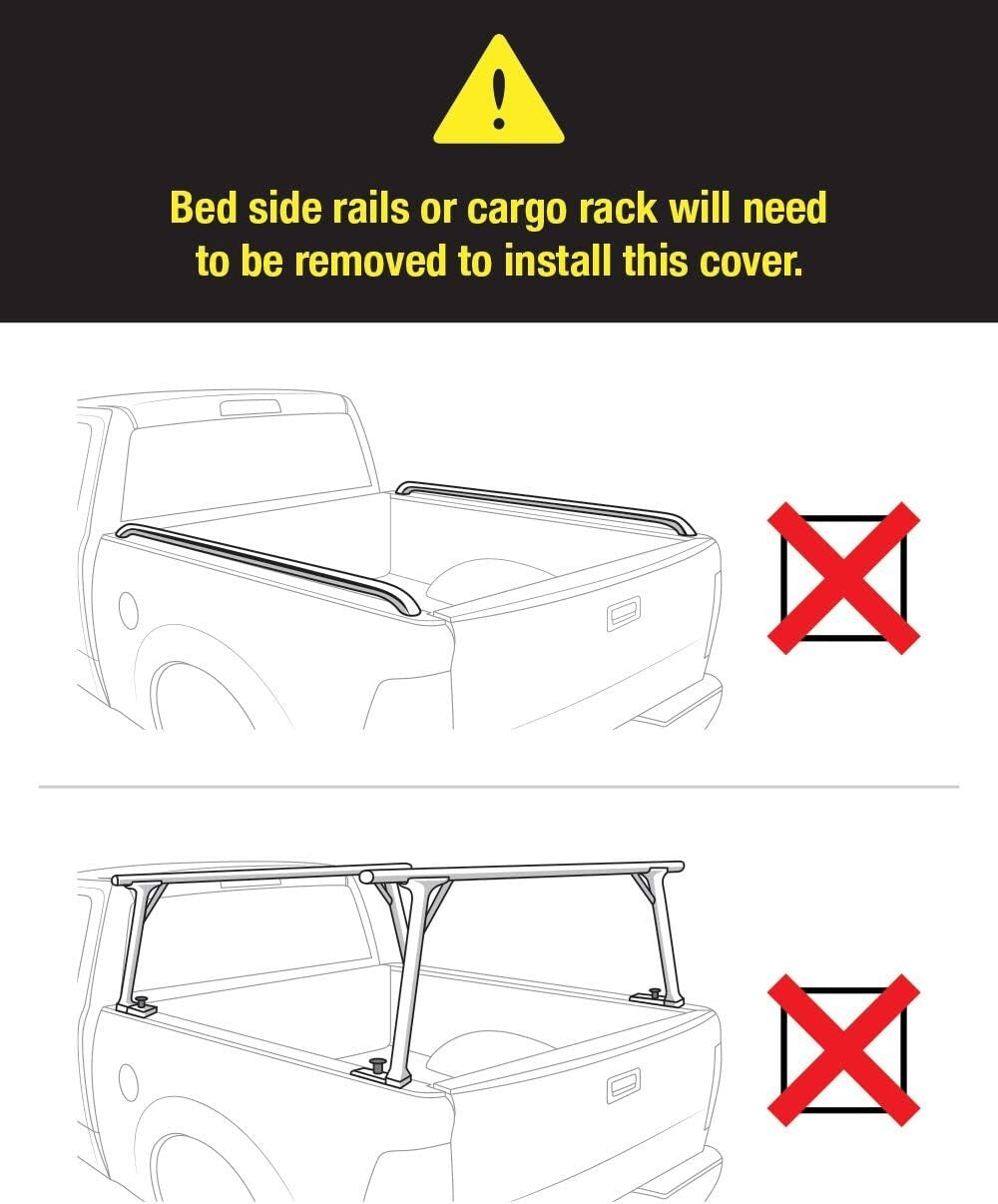 !

Bed side rails or cargo rack will need to be removed to install this cover.