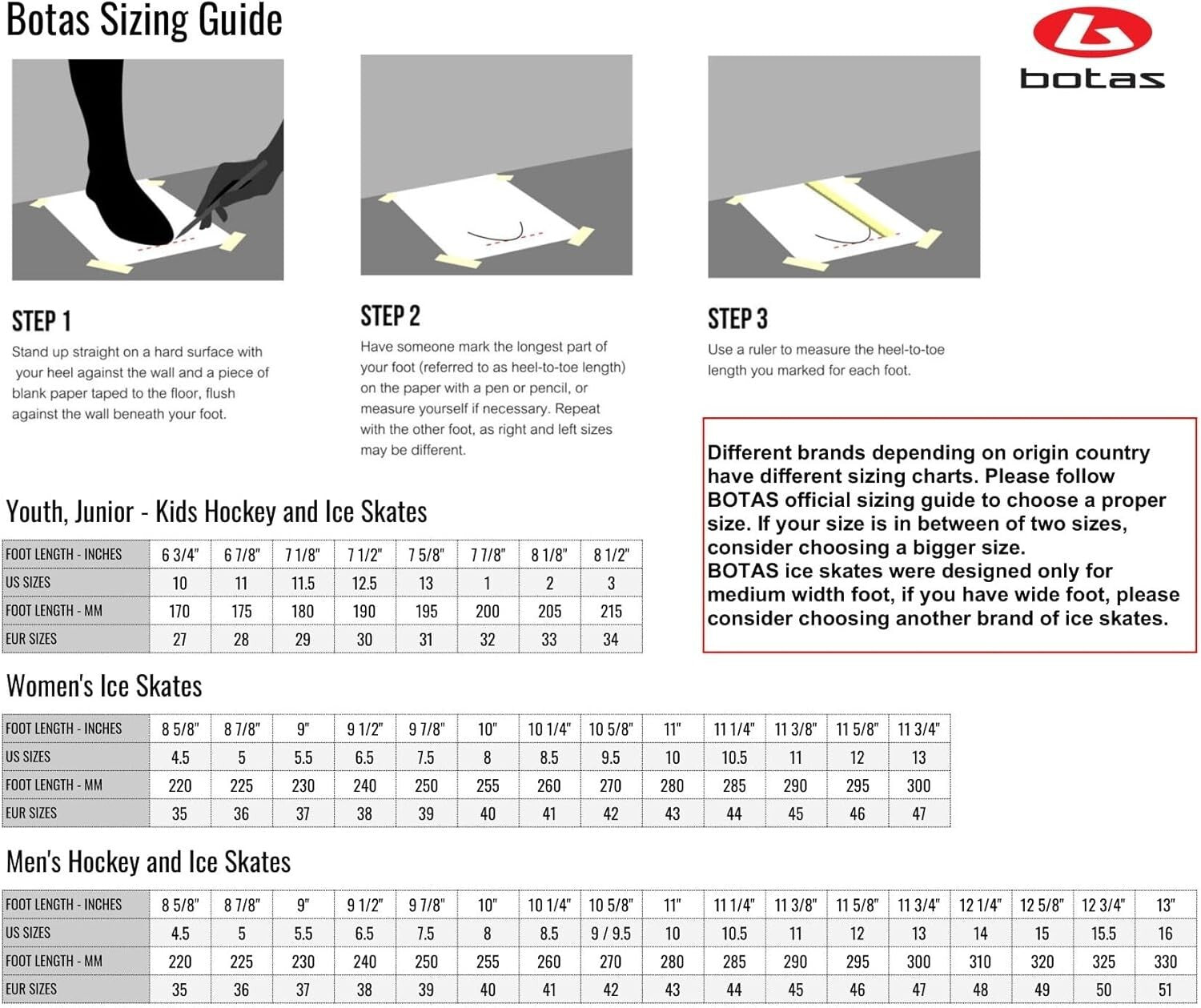 Botas Sizing Guide

botas

STEP 1
Stand up straight on a hard surface with your heel against the wall and a piece of blank paper taped to the floor, flush against the wall beneath your foot.

STEP 2
Have someone mark the longest part of your foot (referred to as heel-to-toe length) on the paper with a pen or pencil, or measure yourself if necessary. Repeat with the other foot, as right and left sizes may be different.

STEP 3
Use a ruler to measure the heel-to-toe length you marked for each foot.

Different brands depending on origin country have different sizing charts. Please follow BOTAS official sizing guide to choose a proper size. If your size is in between of two sizes, consider choosing a bigger size.
BOTAS ice skates were designed only for medium width foot, if you have wide foot, please consider choosing another brand of ice skates.

Youth, Junior - Kids Hockey and Ice Skates

| FOOT LENGTH - INCHES | 6 3/4" | 6 7/8" | 7 1/8" | 7 1/2" | 7 5/8" | 7 7/8" | 8 1/8" | 8 1/2" |
|---|---|---|---|---|---|---|---|---|
| US SIZES | 10 | 11 | 11.5 | 12.5 | 13 | 1 | 2 | 3 |
| FOOT LENGTH - MM | 170 | 175 | 180 | 190 | 195 | 200 | 205 | 215 |
| EUR SIZES | 27 | 28 | 29 | 30 | 31 | 32 | 33 | 34 |

Women's Ice Skates

| FOOT LENGTH - INCHES | 8 5/8" | 8 7/8" | 9" | 9 1/2" | 9 7/8" | 10" | 10 1/4" | 10 5/8" | 11" | 11 1/4" | 11 3/8" | 11 5/8" | 11 3/4" |
|---|---|---|---|---|---|---|---|---|---|---|---|---|---|
| US SIZES | 4.5 | 5 | 5.5 | 6.5 | 7.5 | 8 | 8.5 | 9.5 | 10 | 10.5 | 11 | 12 | 13 |
| FOOT LENGTH - MM | 220 | 225 | 230 | 240 | 250 | 255 | 260 | 270 | 280 | 285 | 290 | 295 | 300 |
| EUR SIZES | 35 | 36 | 37 | 38 | 39 | 40 | 41 | 42 | 43 | 44 | 45 | 46 | 47 |

Men's Hockey and Ice Skates

| FOOT LENGTH - INCHES | 8 5/8" | 8 7/8" | 9" | 9 1/2" | 9 7/8" | 10" | 10 1/4" | 10 5/8" | 11" | 11 1/4" | 11 3/8" | 11 5/8" | 11 3/4" | 12 1/4" | 12 5/8" | 12 3/4" | 13" |
|---|---|---|---|---|---|---|---|---|---|---|---|---|---|---|---|---|---|
| US SIZES | 4.5 | 5 | 5.5 | 6.5 | 7.5 | 8 | 8.5 | 9 / 9.5 | 10 | 10.5 | 11 | 12 | 13 | 14 | 15 | 15.5 | 16 |
| FOOT LENGTH - MM | 220 | 225 | 230 | 240 | 250 | 255 | 260 | 270 | 280 | 285 | 290 | 295 | 300 | 310 | 320 | 325 | 330 |
| EUR SIZES | 35 | 36 | 37 | 38 | 39 | 40 | 41 | 42 | 43 | 44 | 45 | 46 | 47 | 48 | 49 | 50 | 51 |