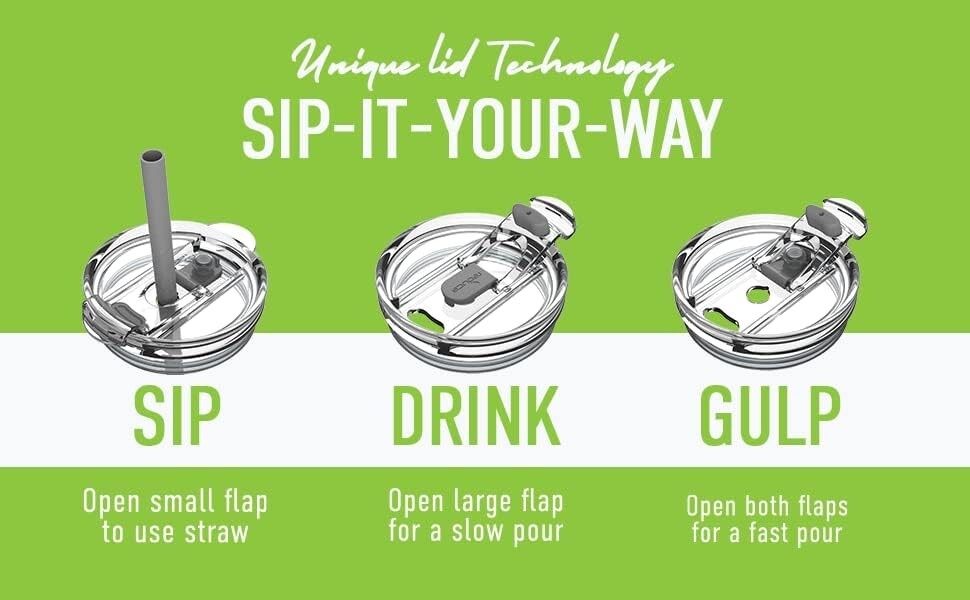 Unique lid Technology
SIP-IT-YOUR-WAY

SIP

Open small flap to use straw

DRINK

Open large flap for a slow pour

GULP

Open both flaps for a fast pour