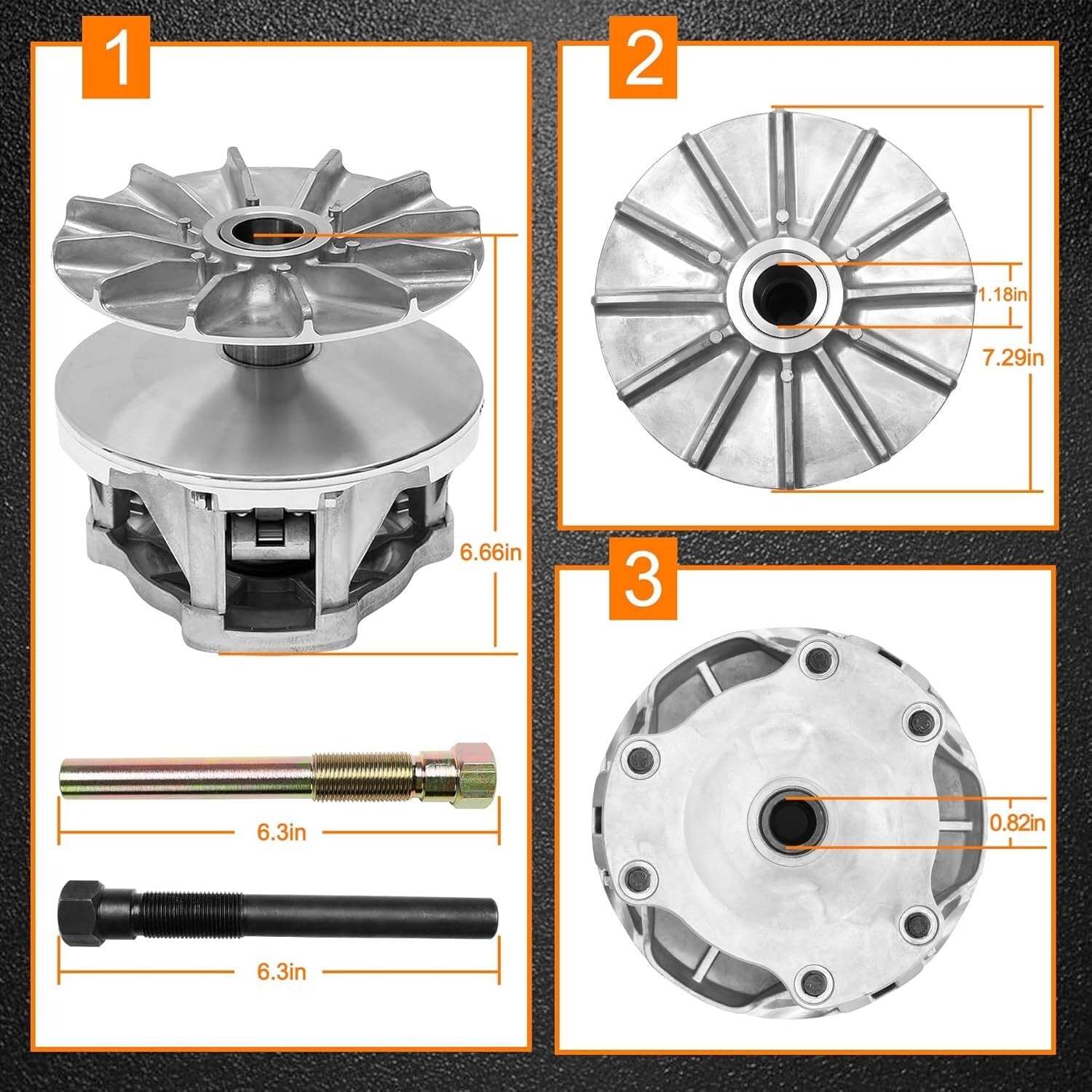 1

6.66in

6.3in

6.3in

2

1.18in

7.29in

3

0.82in