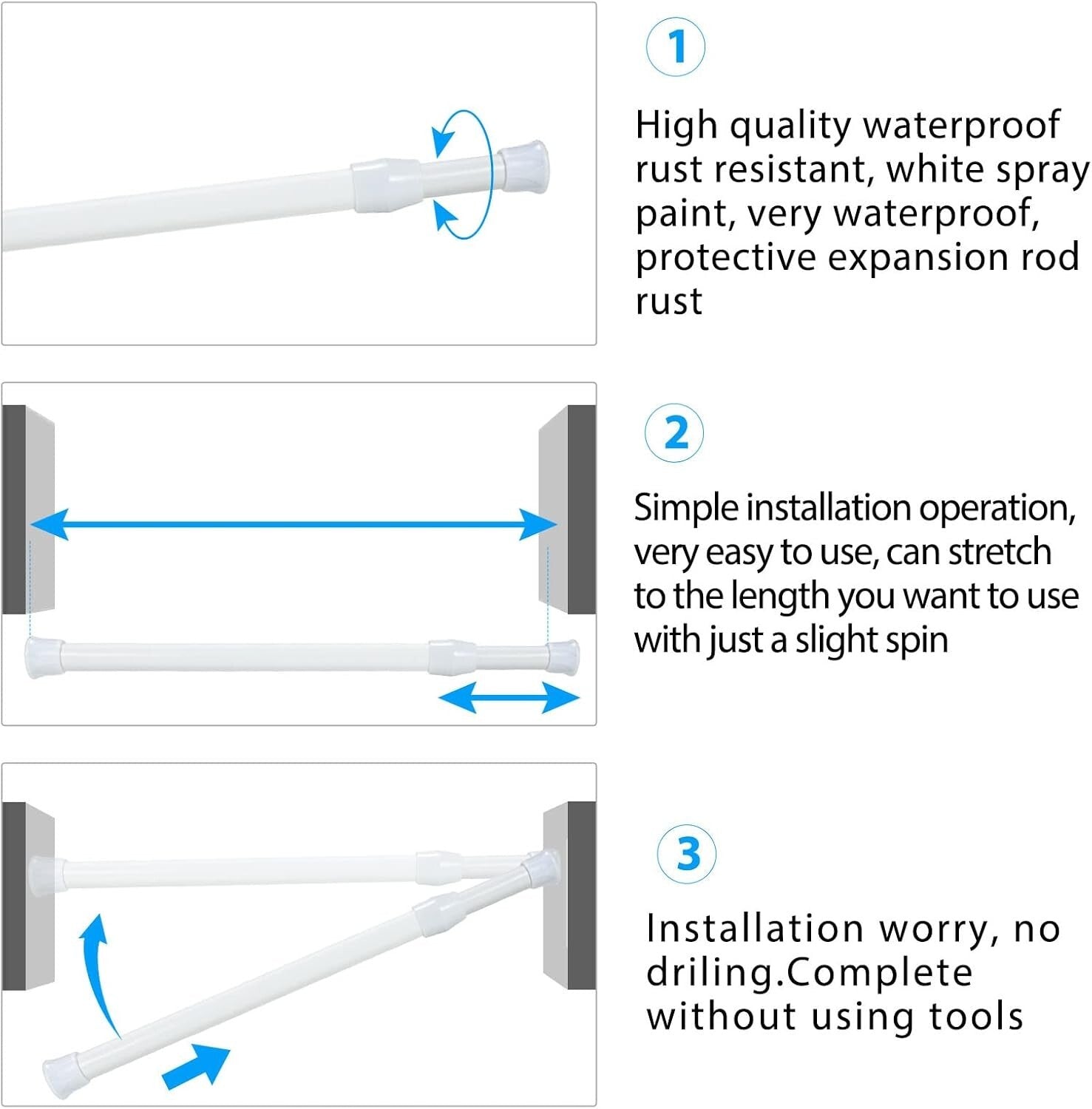 1

High quality waterproof rust resistant, white spray paint, very waterproof, protective expansion rod rust

2

Simple installation operation, very easy to use, can stretch to the length you want to use with just a slight spin

3

Installation worry, no driling.Complete without using tools